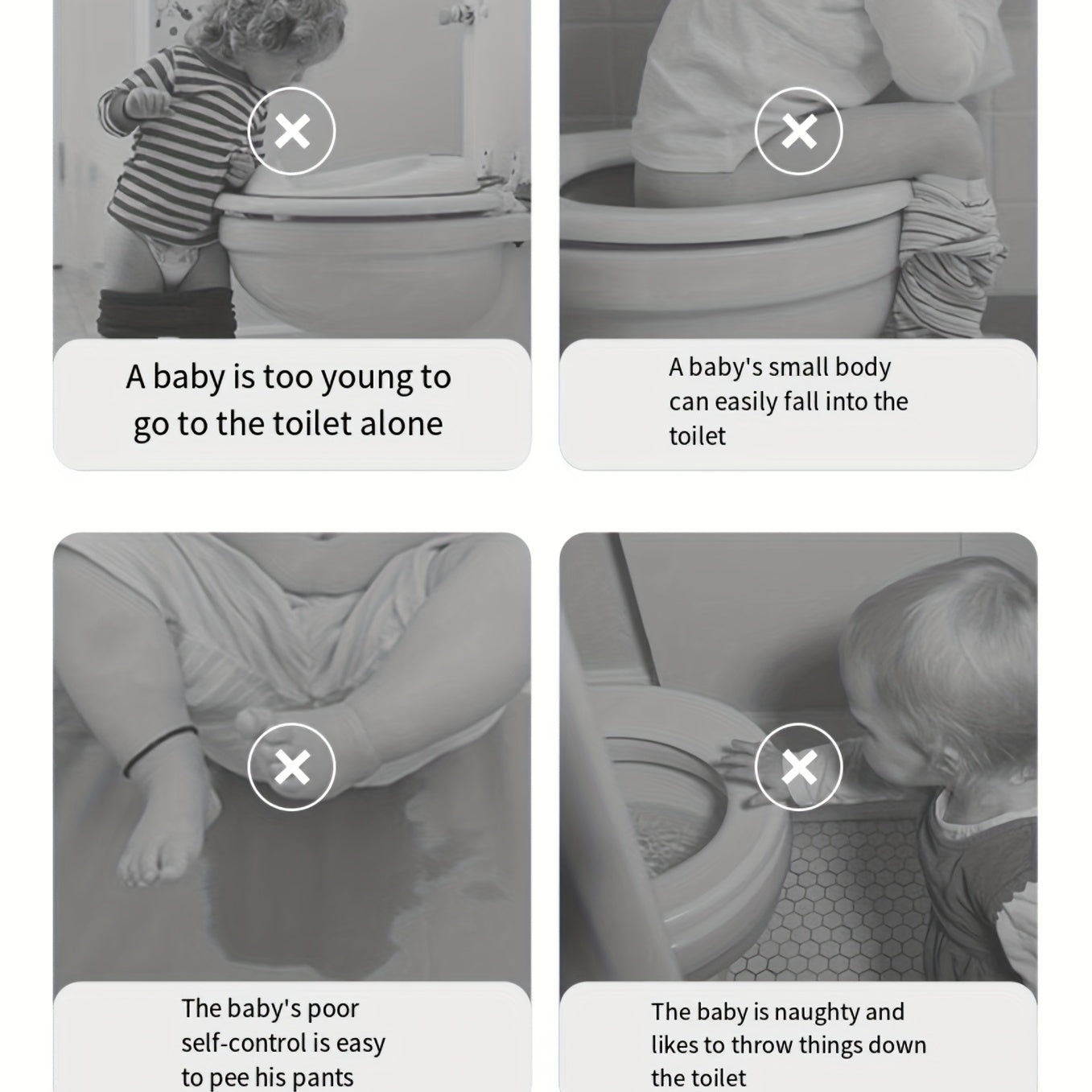 A baby is too young to go to the toilet alone

A baby's small body can easily fall into the toilet

The baby's poor self-control is easy to pee his pants

The baby is naughty and likes to throw things down the toilet