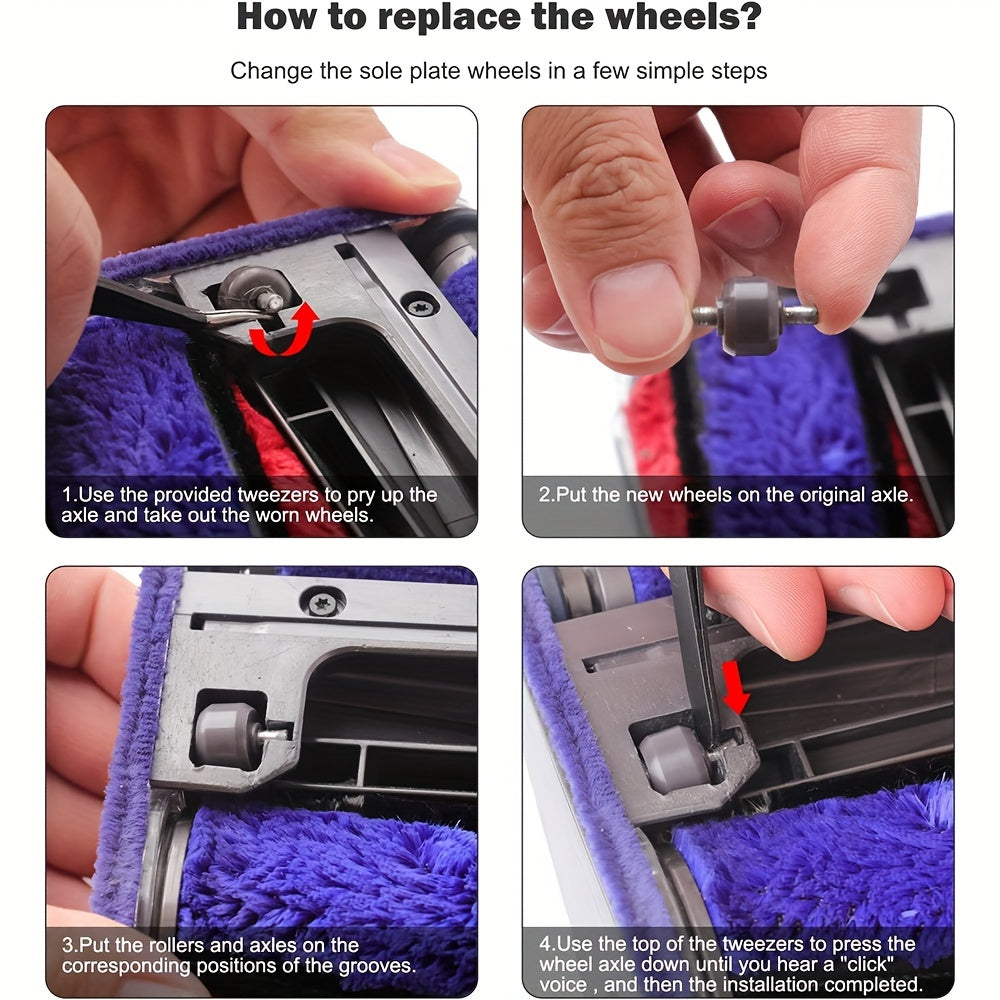 How to replace the wheels?

Change the sole plate wheels in a few simple steps

1.Use the provided tweezers to pry up the axle and take out the worn wheels.

2.Put the new wheels on the original axle.

3.Put the rollers and axles on the corresponding positions of the grooves.

4.Use the top of the tweezers to press the wheel axle down until you hear a "click" voice , and then the installation completed.