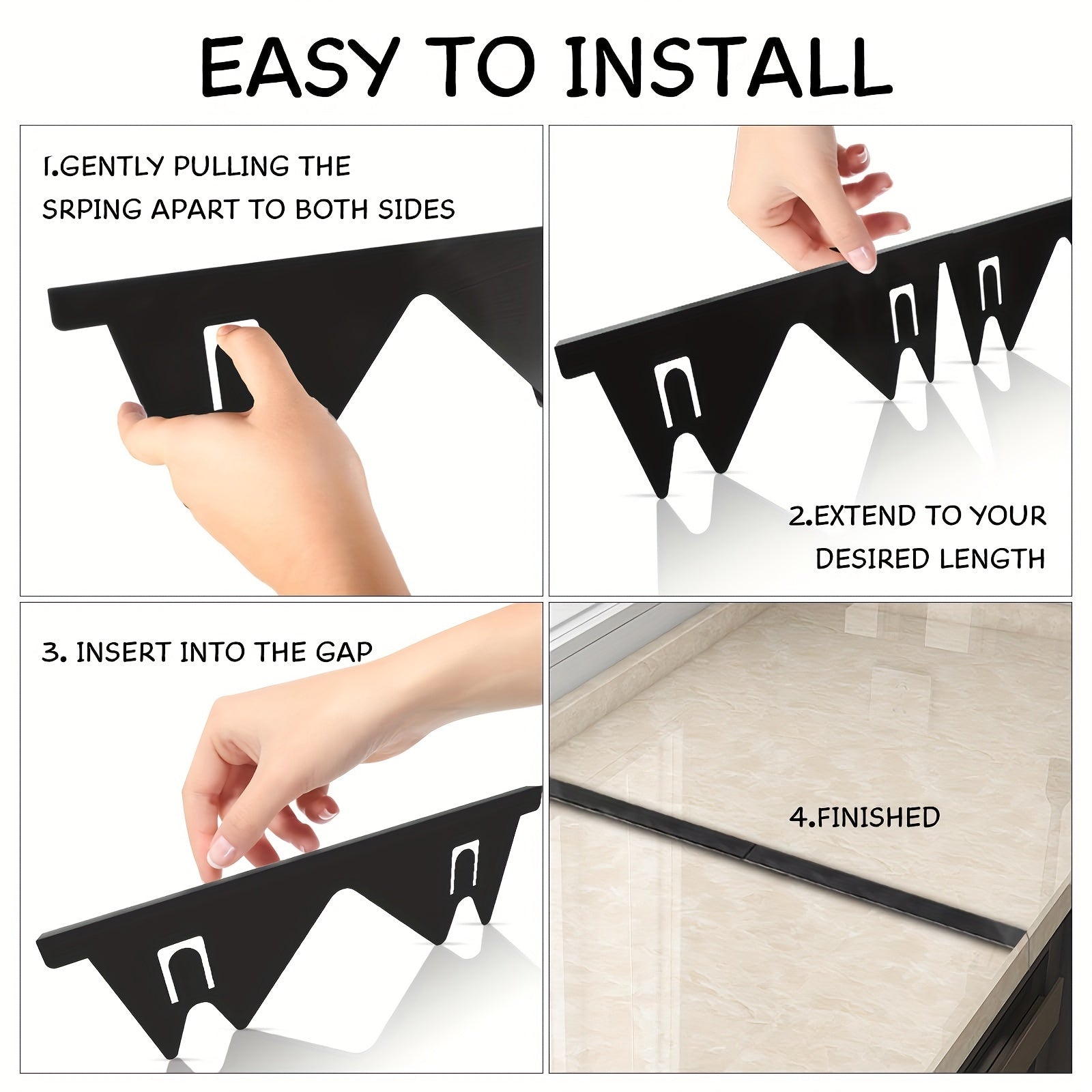 EASY TO INSTALL

1.GENTLY PULLING THE SRPING APART TO BOTH SIDES

2.EXTEND TO YOUR DESIRED LENGTH

3. INSERT INTO THE GAP

4.FINISHED