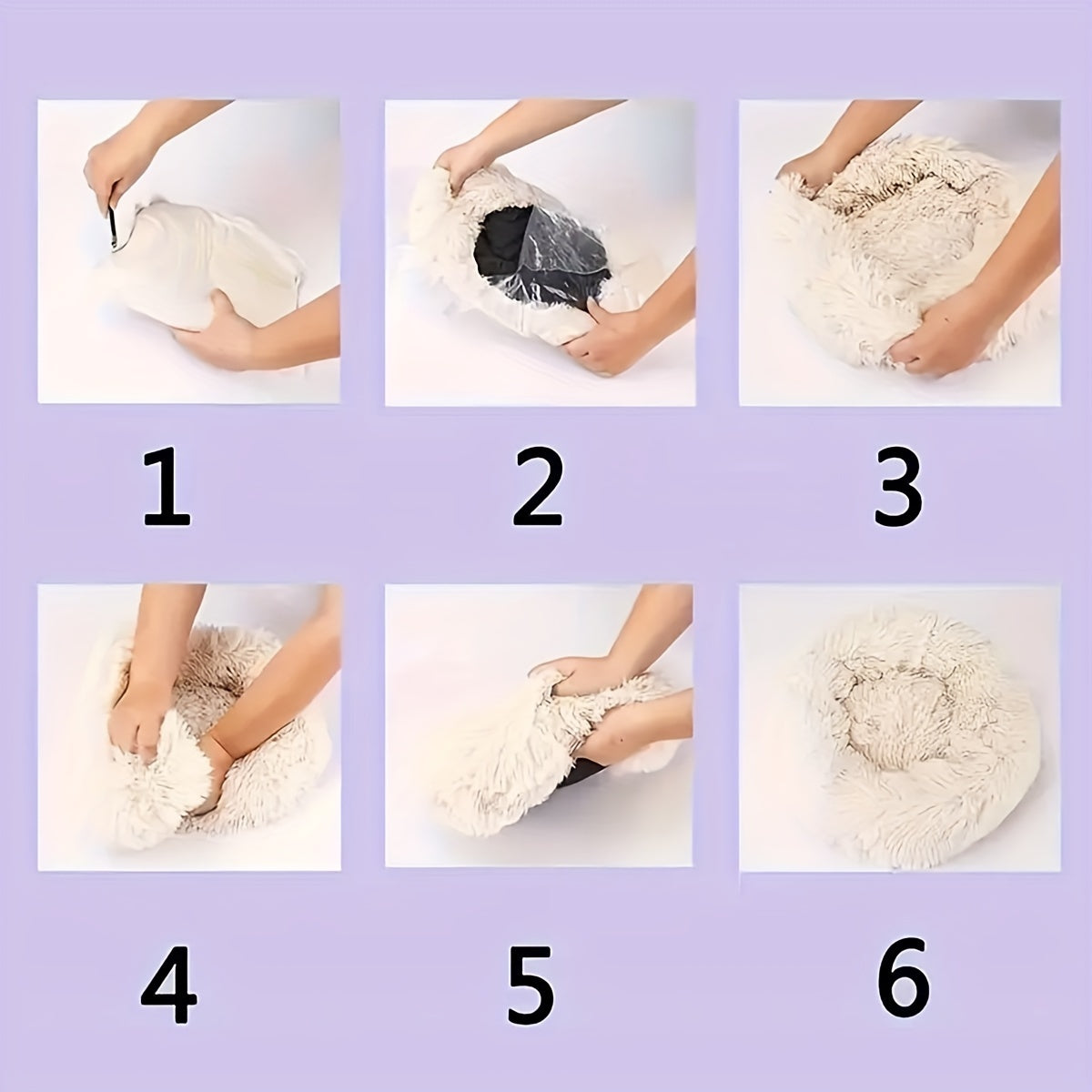 1

2

3

4

5

6