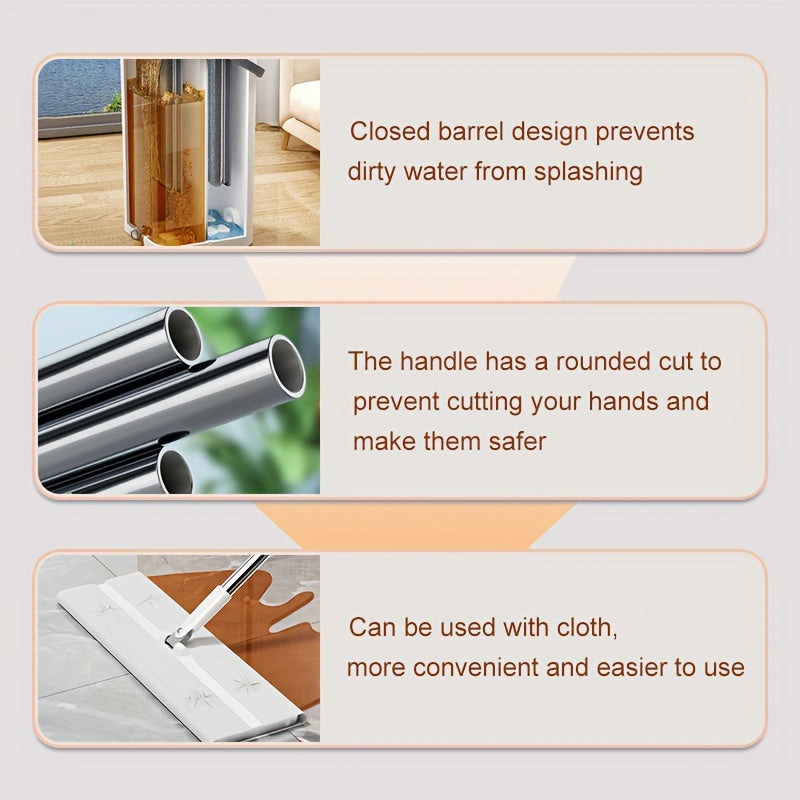 Closed barrel design prevents dirty water from splashing

The handle has a rounded cut to prevent cutting your hands and make them safer

Can be used with cloth, more convenient and easier to use