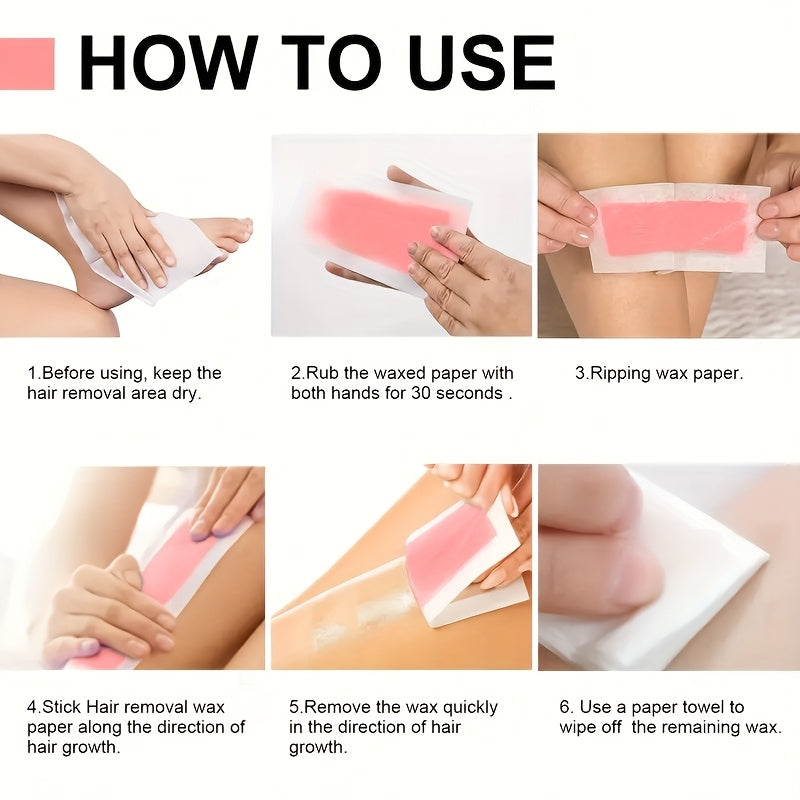 HOW TO USE

1.Before using, keep the hair removal area dry.

2.Rub the waxed paper with both hands for 30 seconds .

3.Ripping wax paper.

4.Stick Hair removal wax paper along the direction of hair growth.

5.Remove the wax quickly in the direction of hair growth.

6. Use a paper towel to wipe off the remaining wax.