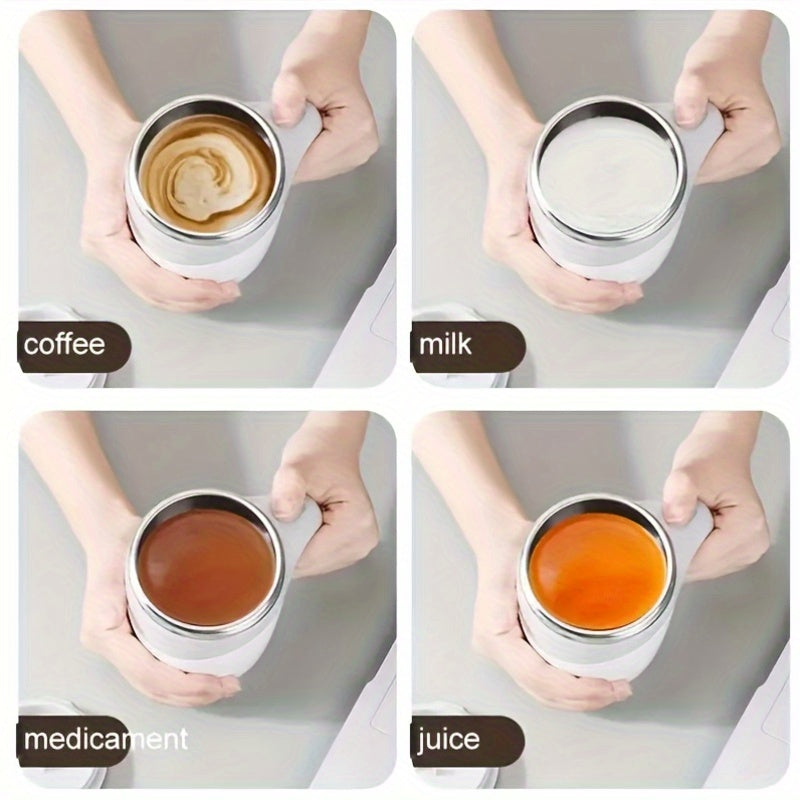 coffee

milk

medicament

juice