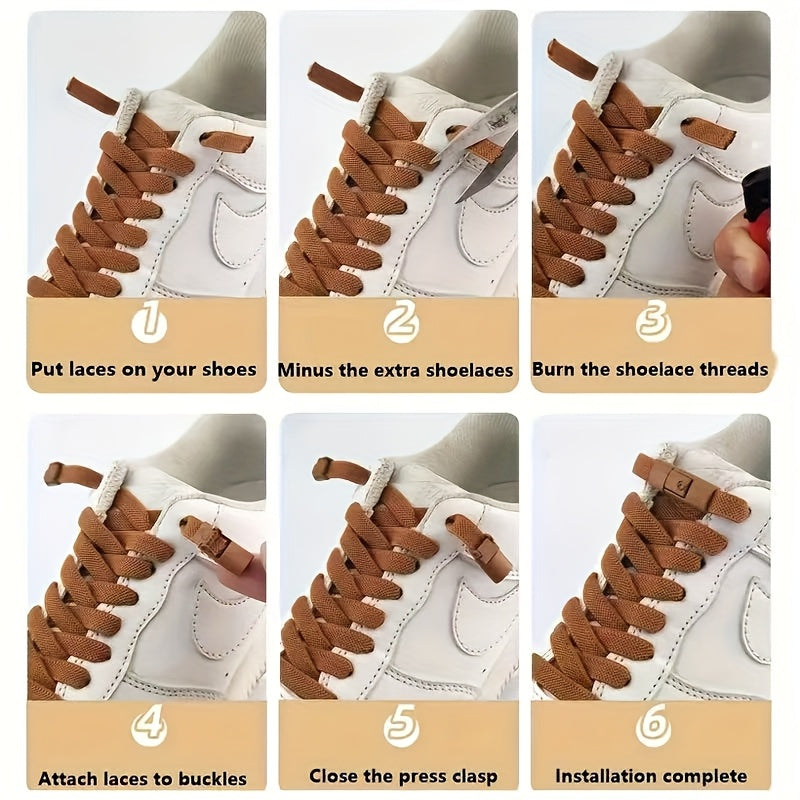 1
Put laces on your shoes

2
Minus the extra shoelaces

3
Burn the shoelace threads

4
Attach laces to buckles

5
Close the press clasp

6
Installation complete