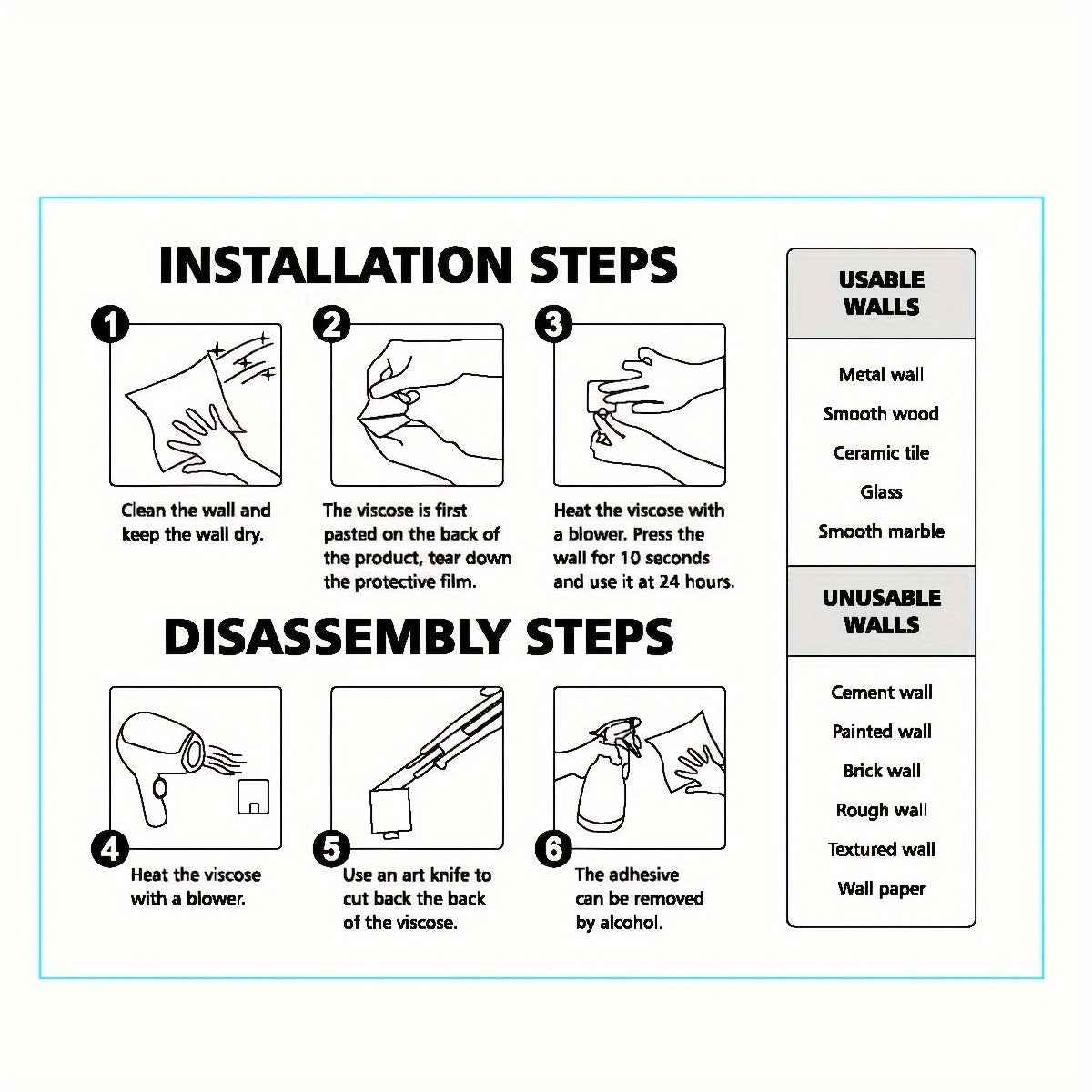 INSTALLATION STEPS

1
Clean the wall and keep the wall dry.

2
The viscose is first pasted on the back of the product, tear down the protective film.

3
Heat the viscose with a blower. Press the wall for 10 seconds and use it at 24 hours.

DISASSEMBLY STEPS

4
Heat the viscose with a blower.

5
Use an art knife to cut back the back of the viscose.

6
The adhesive can be removed by alcohol.

USABLE WALLS

Metal wall
Smooth wood
Ceramic tile
Glass
Smooth marble

UNUSABLE WALLS

Cement wall
Painted wall
Brick wall
Rough wall
Textured wall
Wall paper