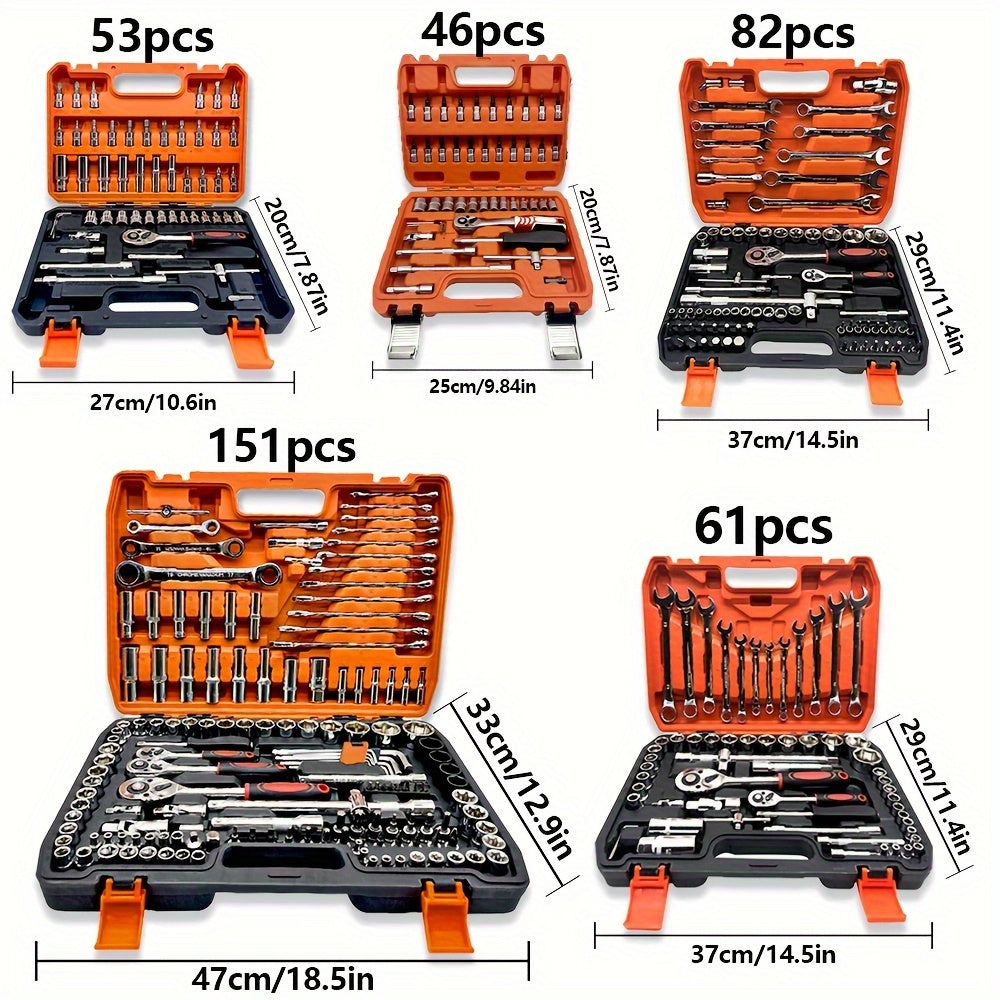 53pcs

20cm/7.87in

27cm/10.6in

46pcs

20cm/7.87in

25cm/9.84in

82pcs

29cm/11.4in

37cm/14.5in

151pcs

33cm/12.9in

47cm/18.5in

61pcs

29cm/11.4in

37cm/14.5in