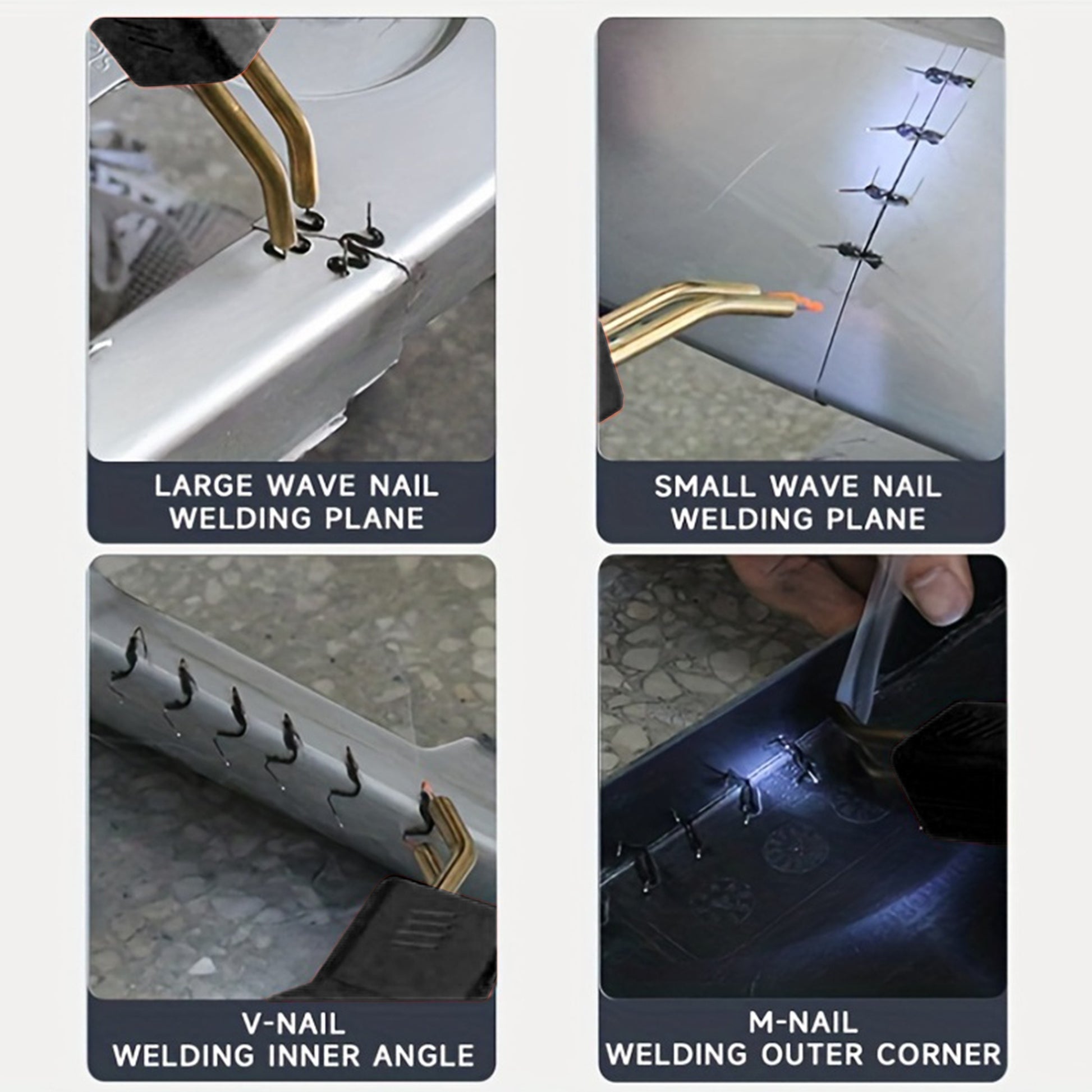 LARGE WAVE NAIL
WELDING PLANE

SMALL WAVE NAIL
WELDING PLANE

V-NAIL
WELDING INNER ANGLE

M-NAIL
WELDING OUTER CORNER