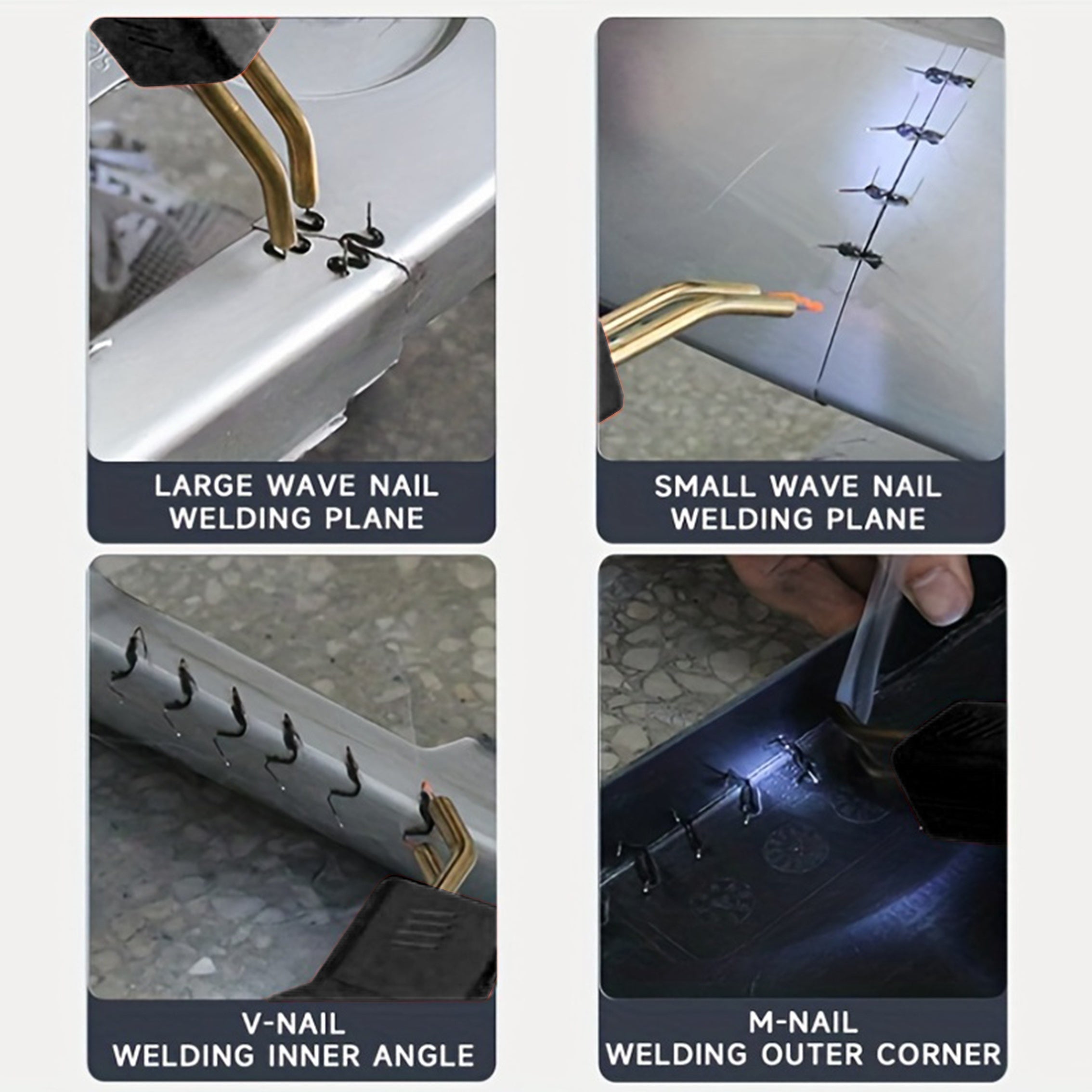 LARGE WAVE NAIL
WELDING PLANE

SMALL WAVE NAIL
WELDING PLANE

V-NAIL
WELDING INNER ANGLE

M-NAIL
WELDING OUTER CORNER