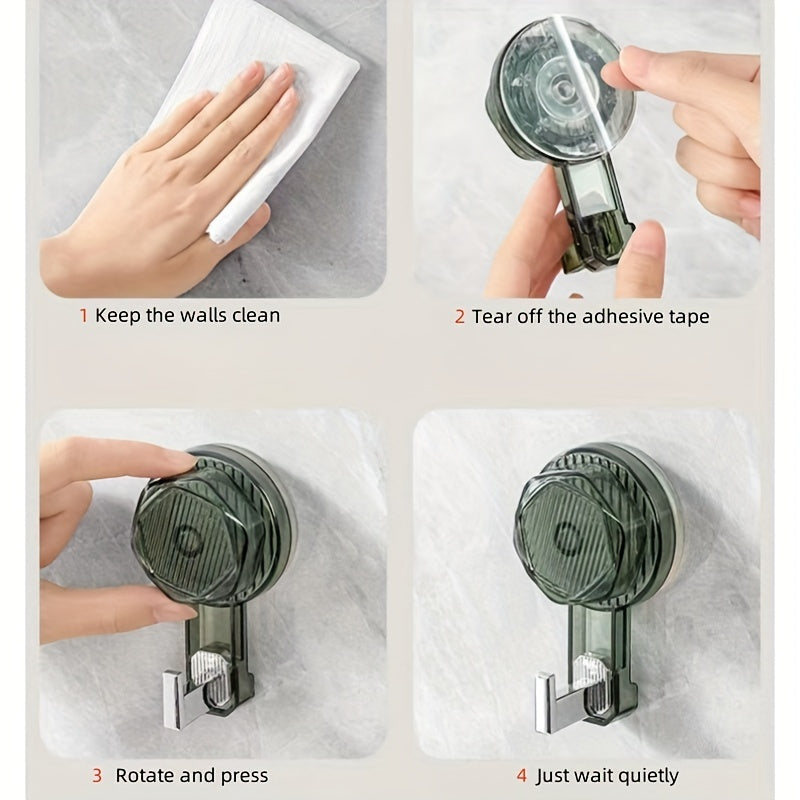 1 Keep the walls clean

2 Tear off the adhesive tape

3 Rotate and press

4 Just wait quietly