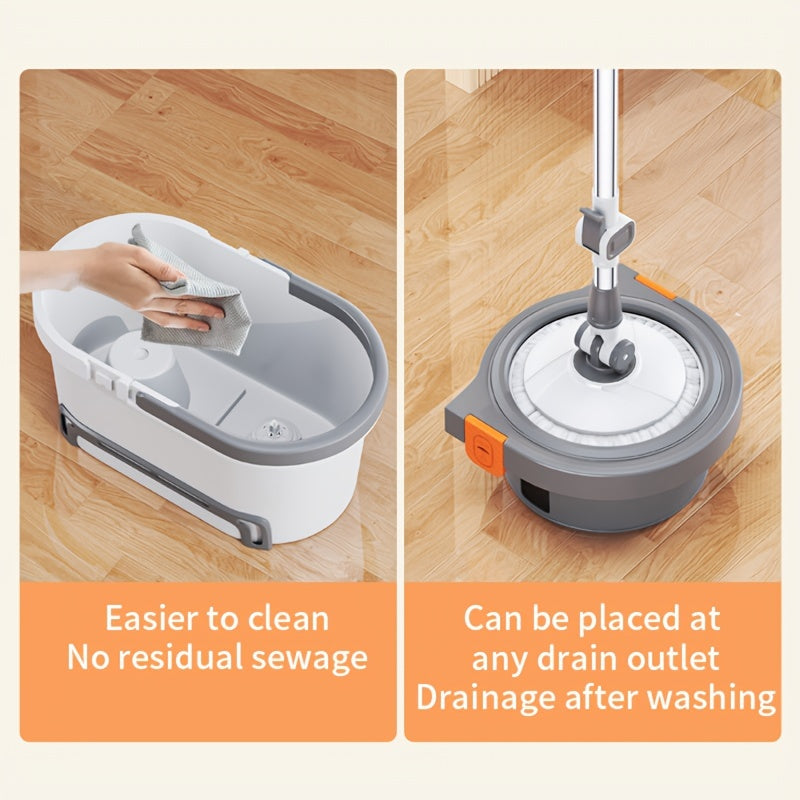 Easier to clean
No residual sewage

Can be placed at
any drain outlet
Drainage after washing