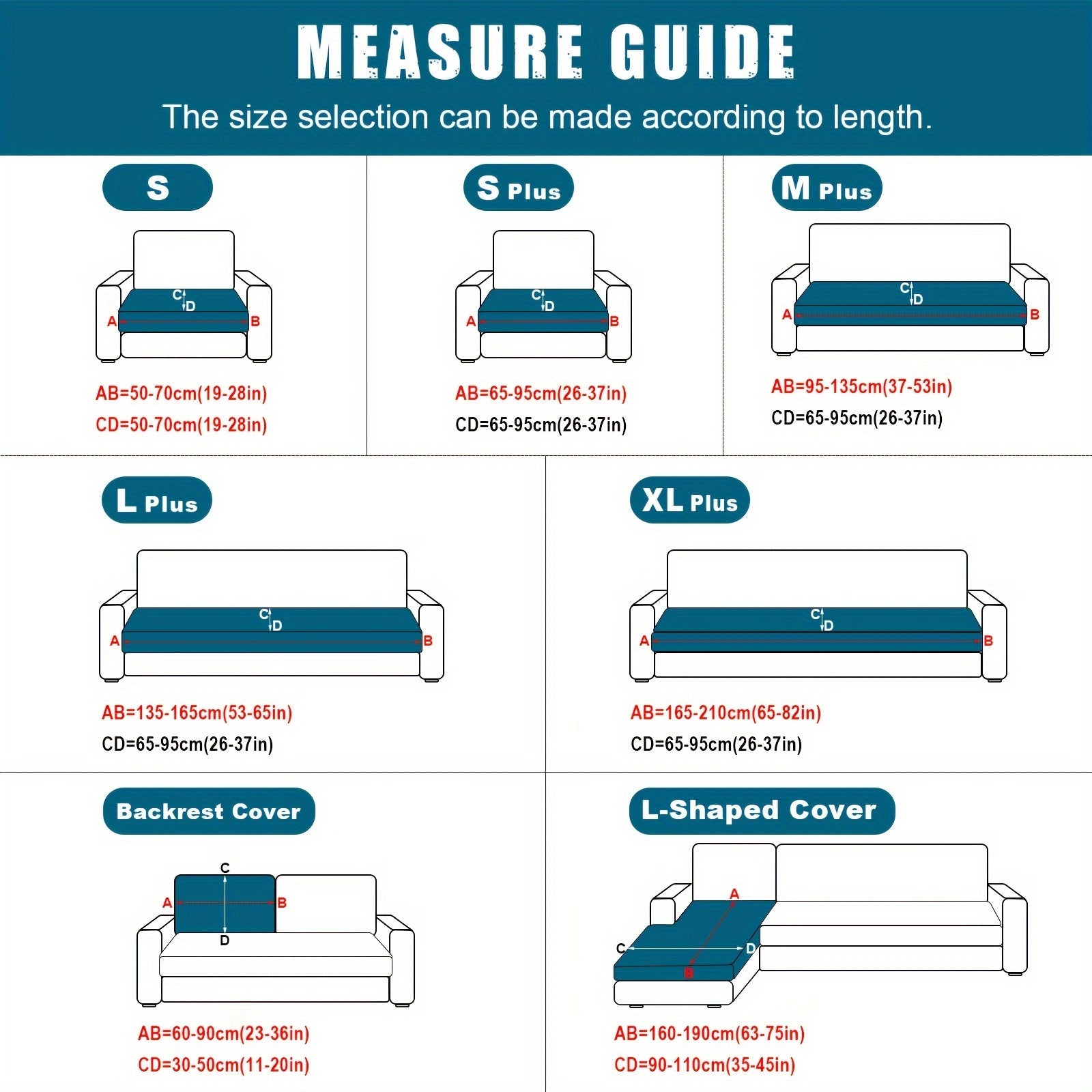 MEASURE GUIDE

The size selection can be made according to length.

S

C
D
A
B

AB=50-70cm(19-28in)

CD=50-70cm(19-28in)

S Plus

C
D
A
B

AB=65-95cm(26-37in)

CD=65-95cm(26-37in)

M Plus

C
D
A
B

AB=95-135cm(37-53in)

CD=65-95cm(26-37in)

L Plus

C
D
A
B

AB=135-165cm(53-65in)

CD=65-95cm(26-37in)

XL Plus

C
D
A
B

AB=165-210cm(65-82in)

CD=65-95cm(26-37in)

Backrest Cover

C
A
B
D

AB=60-90cm(23-36in)

CD=30-50cm(11-20in)

L-Shaped Cover

A
C
D
B

AB=160-190cm(63-75in)

CD=90-110cm(35-45in)