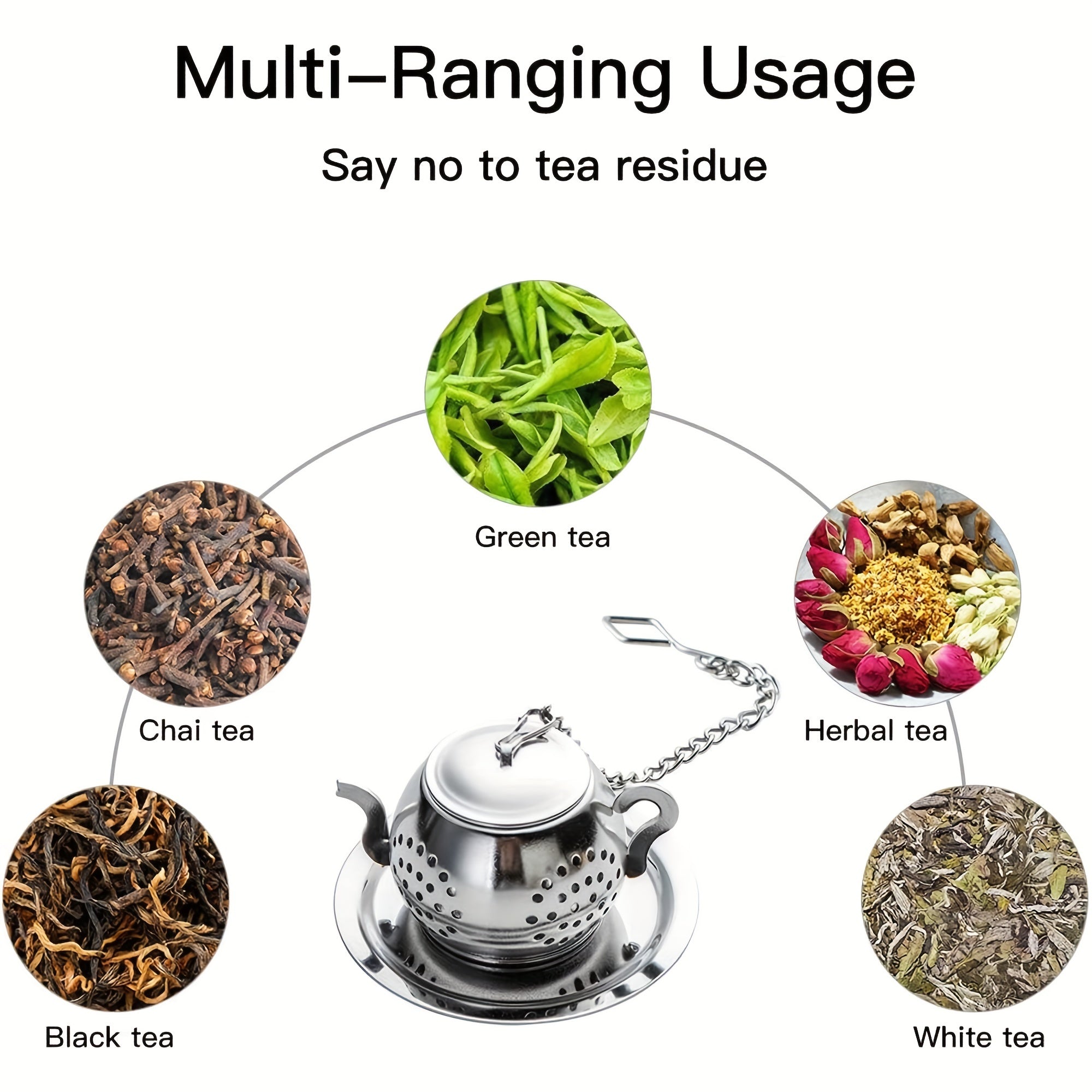 Multi–Ranging Usage

Say no to tea residue

Green tea

Chai tea

Herbal tea

Black tea

White tea