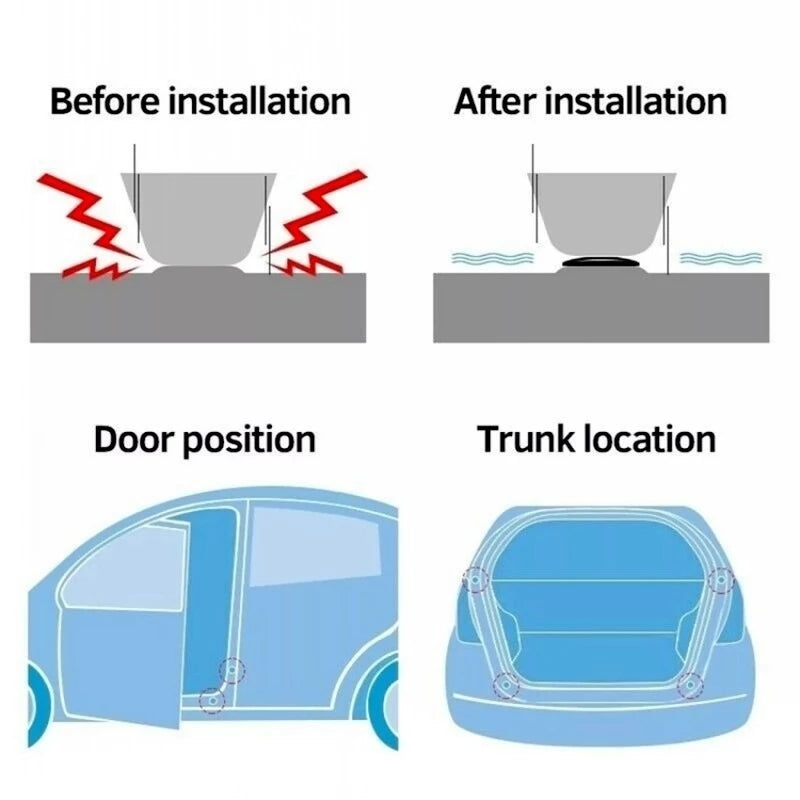 Before installation

After installation

Door position

Trunk location