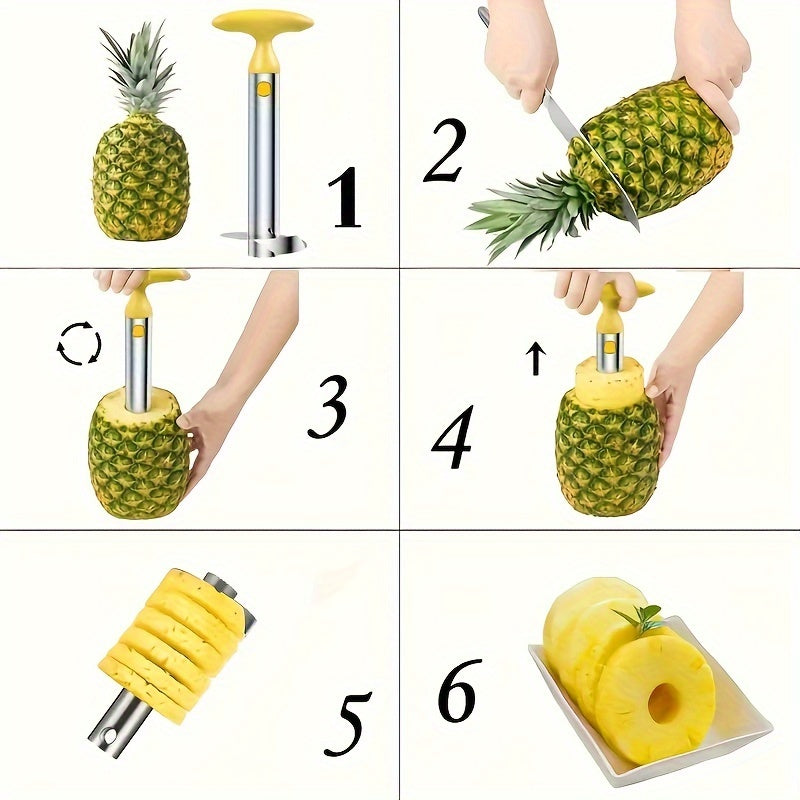 1

2

3

4

5

6