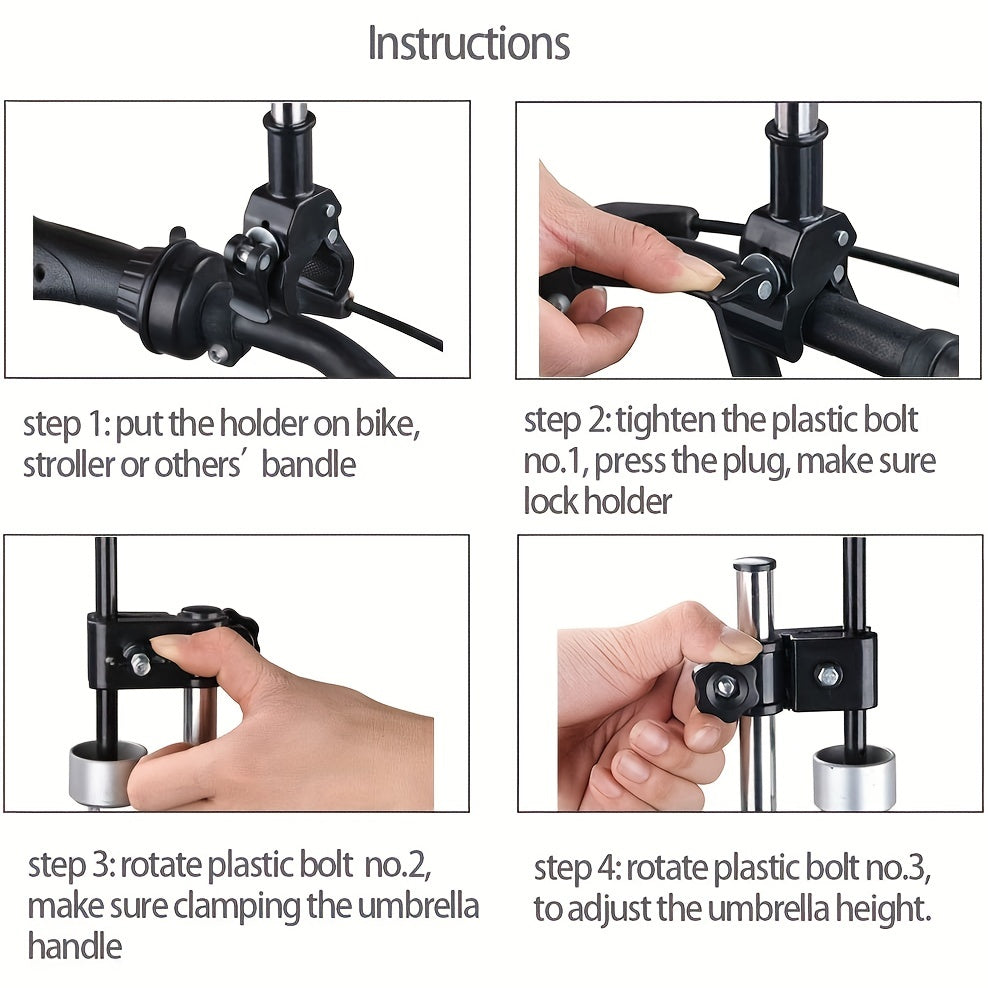 Instructions

step 1: put the holder on bike, stroller or others' bandle

step 2: tighten the plastic bolt no.1, press the plug, make sure lock holder

step 3: rotate plastic bolt no.2, make sure clamping the umbrella handle

step 4: rotate plastic bolt no.3, to adjust the umbrella height.