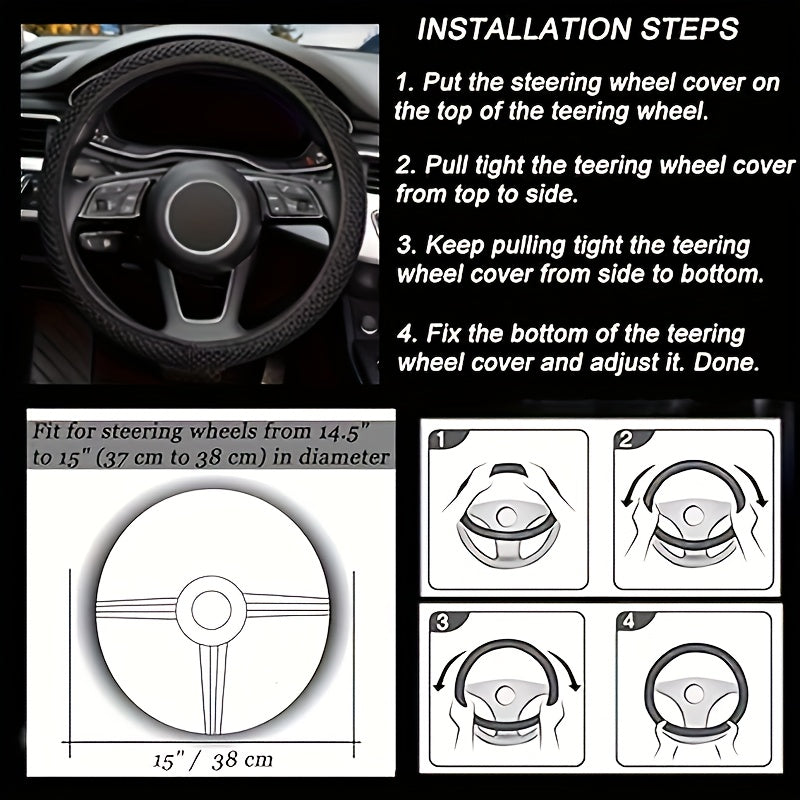 INSTALLATION STEPS

1. Put the steering wheel cover on the top of the teering wheel.

2. Pull tight the teering wheel cover from top to side.

3. Keep pulling tight the teering wheel cover from side to bottom.

4. Fix the bottom of the teering wheel cover and adjust it. Done.

Fit for steering wheels from 14.5" to 15" (37 cm to 38 cm) in diameter

15" / 38 cm

1

2

3

4