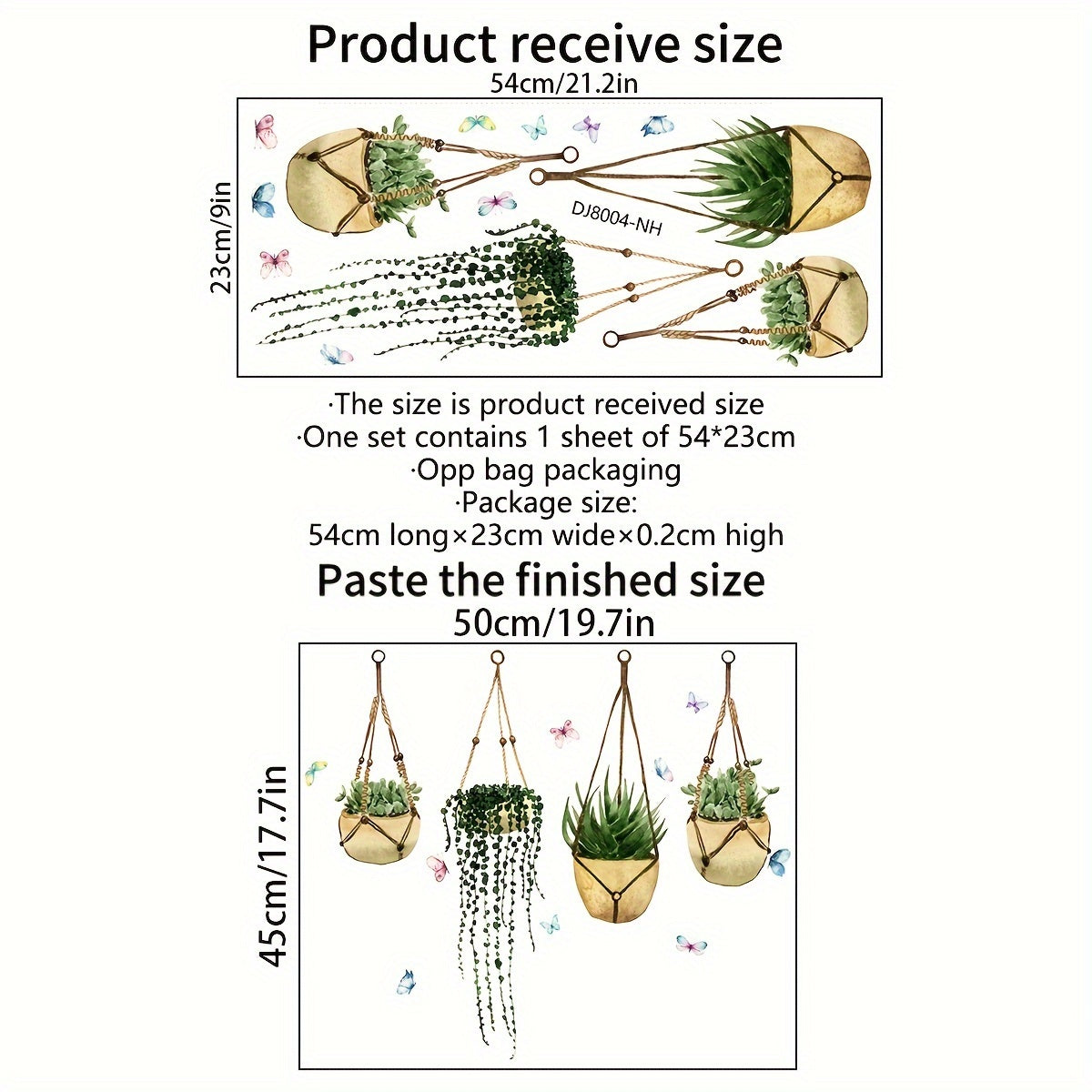 Product receive size

54cm/21.2in

23cm/9in

DJ8004-NH

·The size is product received size
·One set contains 1 sheet of 54*23cm
·Opp bag packaging
·Package size:
54cm long×23cm wide×0.2cm high

Paste the finished size

50cm/19.7in

45cm/17.7in