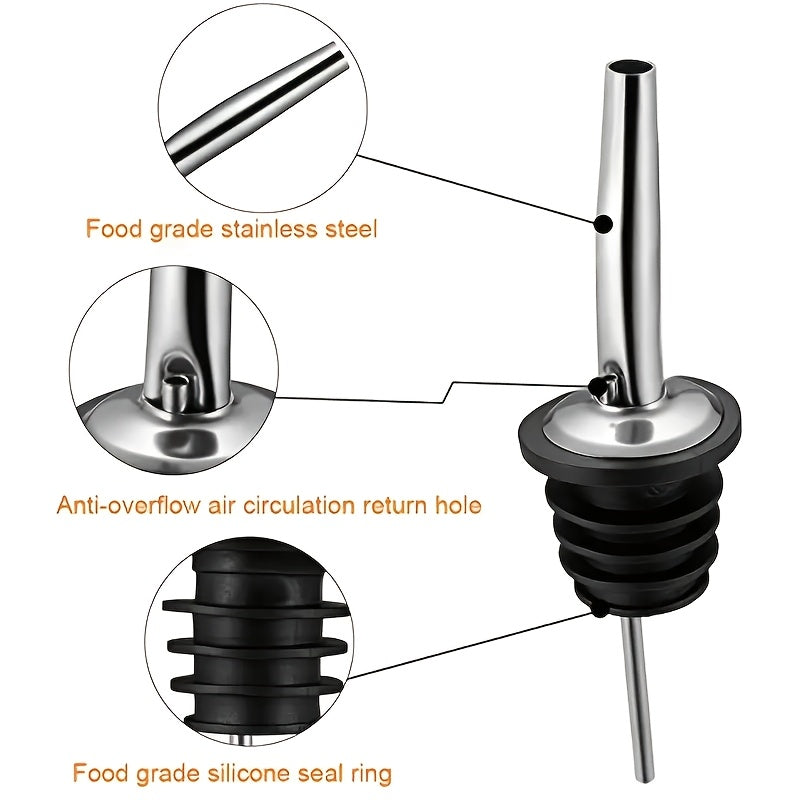 Food grade stainless steel

Anti-overflow air circulation return hole

Food grade silicone seal ring