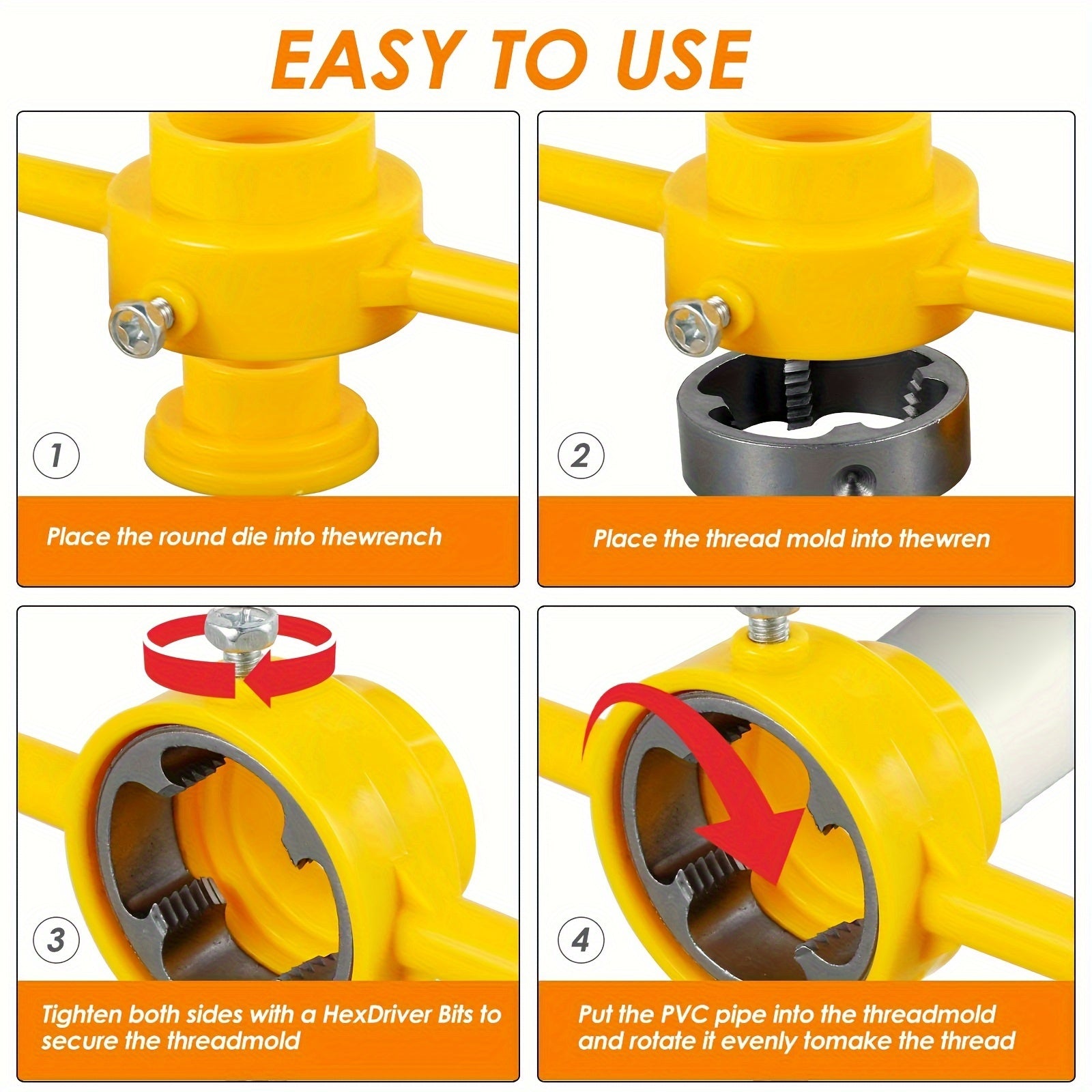 EASY TO USE

1

Place the round die into thewrench

2

Place the thread mold into thewren

3

Tighten both sides with a HexDriver Bits to secure the threadmold

4

Put the PVC pipe into the threadmold and rotate it evenly tomake the thread