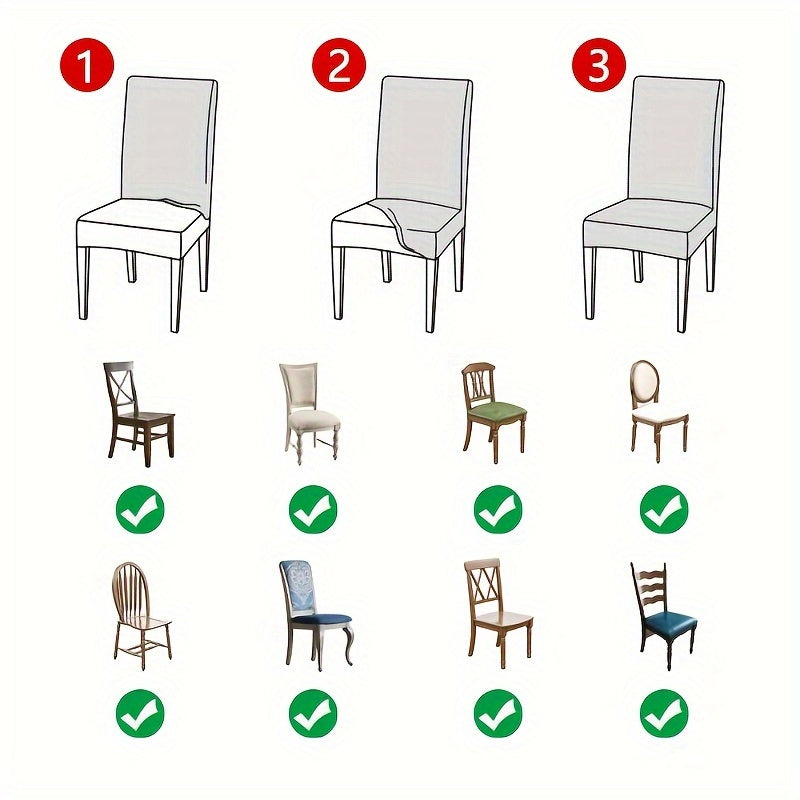 1
2
3