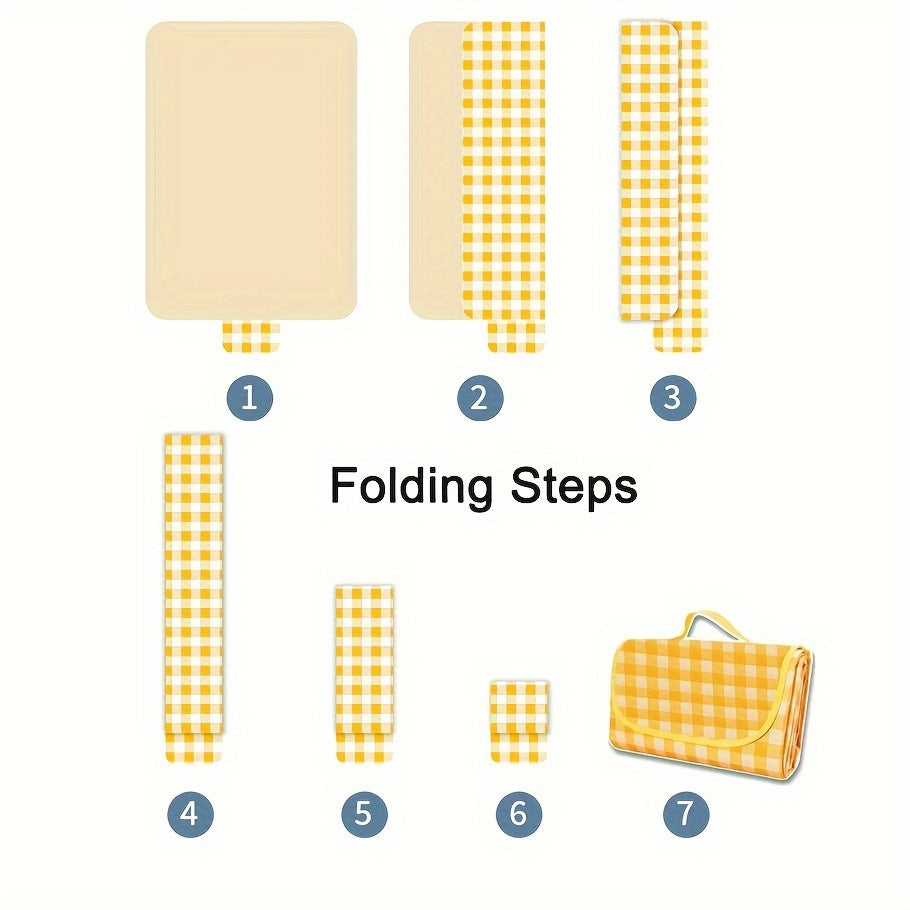 1

2

3

Folding Steps

4

5

6

7