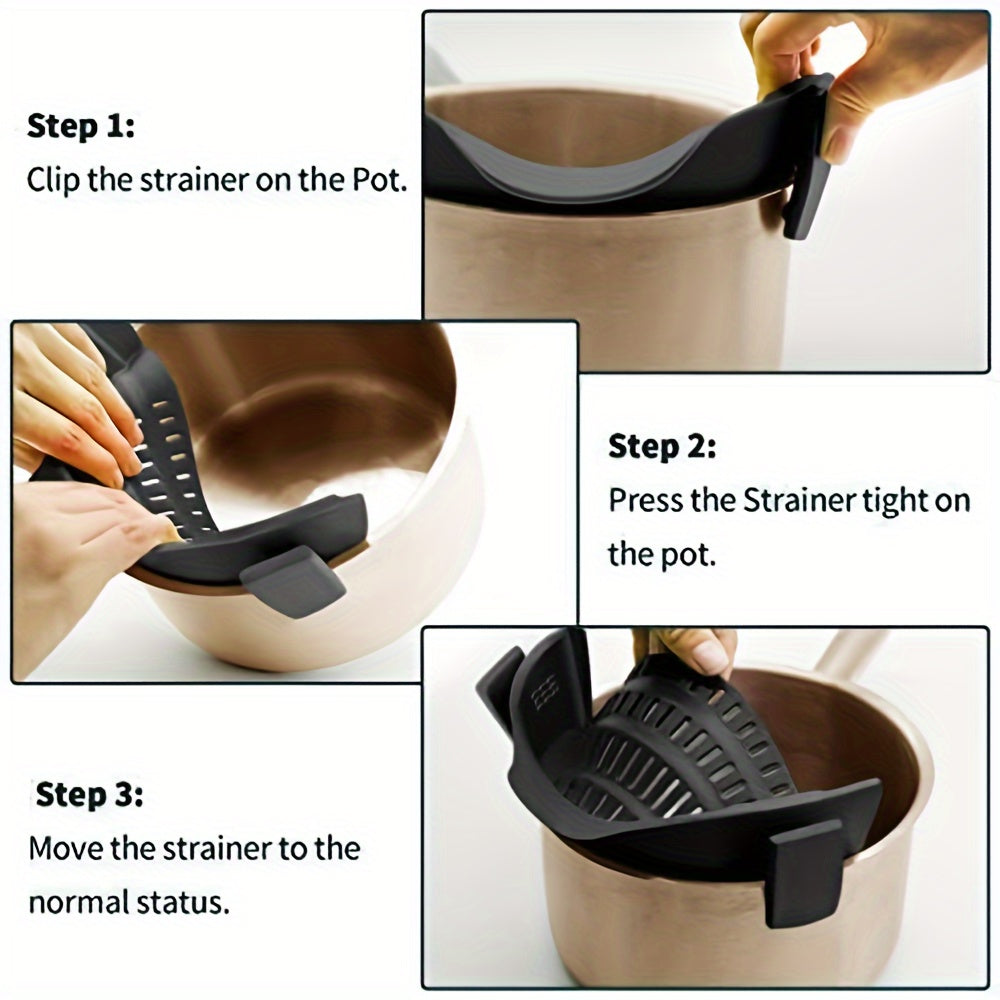 Step 1:
Clip the strainer on the Pot.

Step 2:
Press the Strainer tight on the pot.

Step 3:
Move the strainer to the normal status.