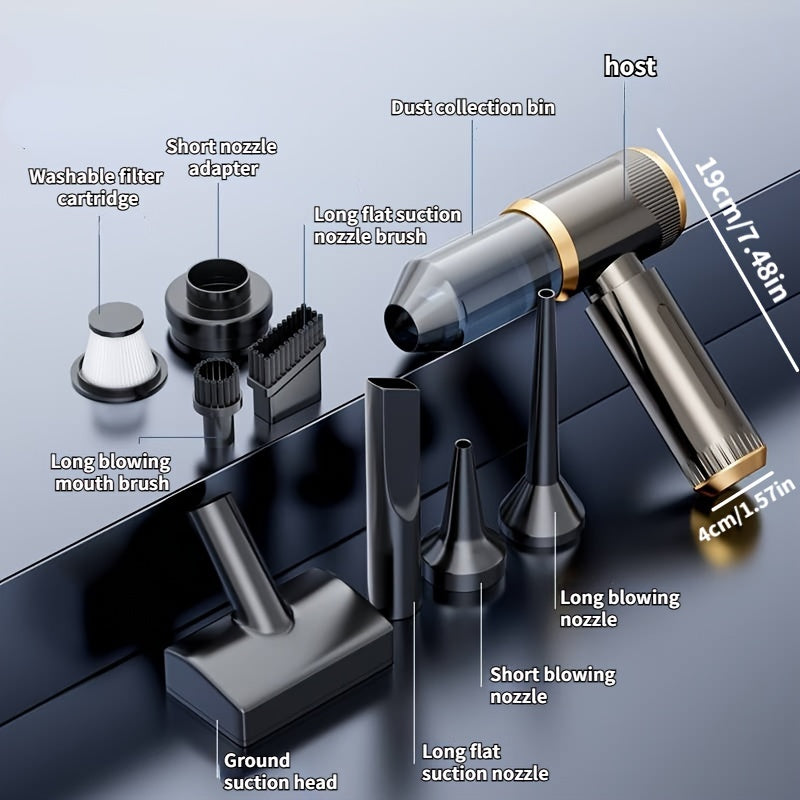 host

Dust collection bin

Short nozzle adapter

Washable filter cartridge

Long flat suction nozzle brush

19cm/7.48in

Long blowing mouth brush

4cm/1.57in

Long blowing nozzle

Short blowing nozzle

Ground suction head

Long flat suction nozzle