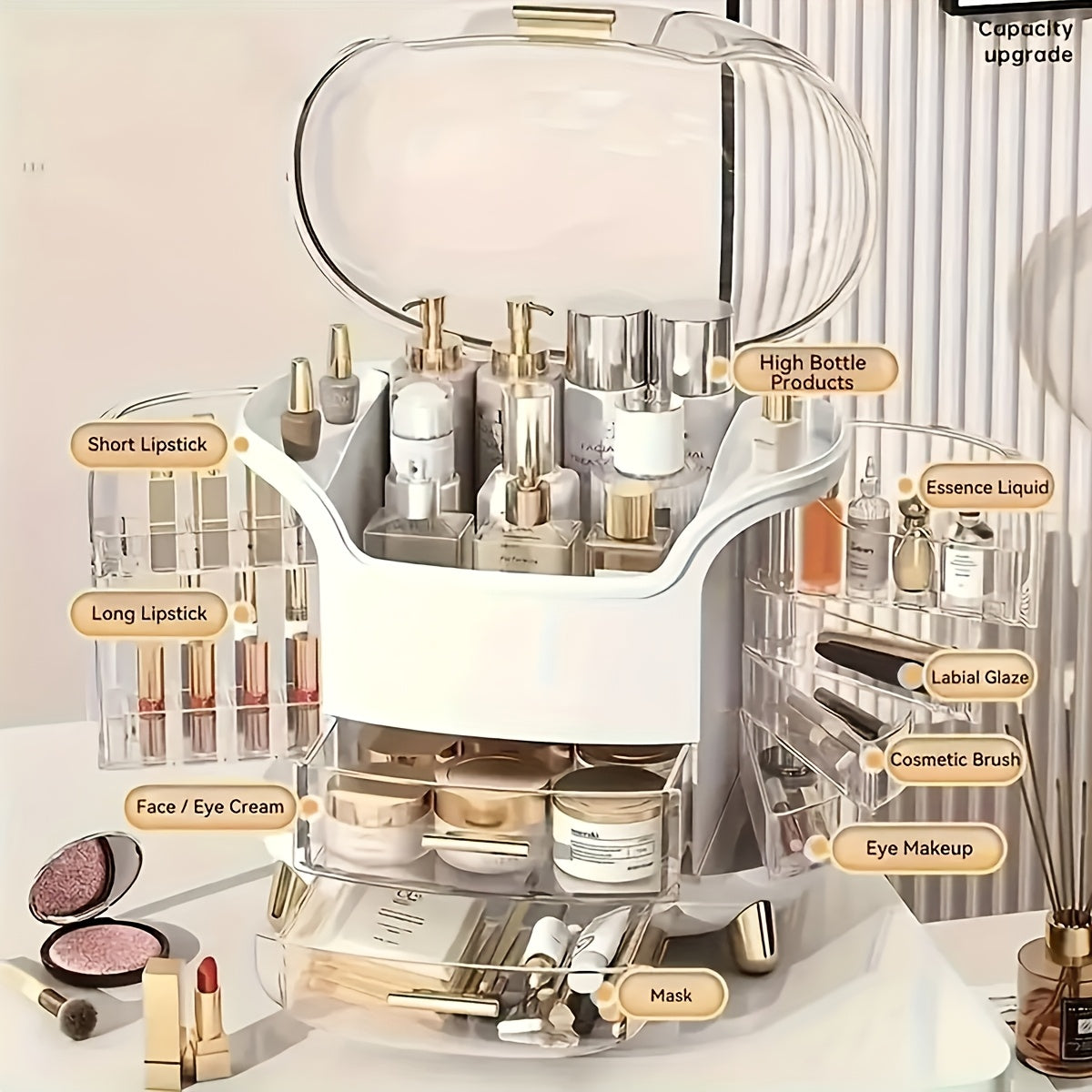 Capacity upgrade

High Bottle Products

Short Lipstick

Essence Liquid

Long Lipstick

Labial Glaze

Cosmetic Brush

Face / Eye Cream

Eye Makeup

Mask