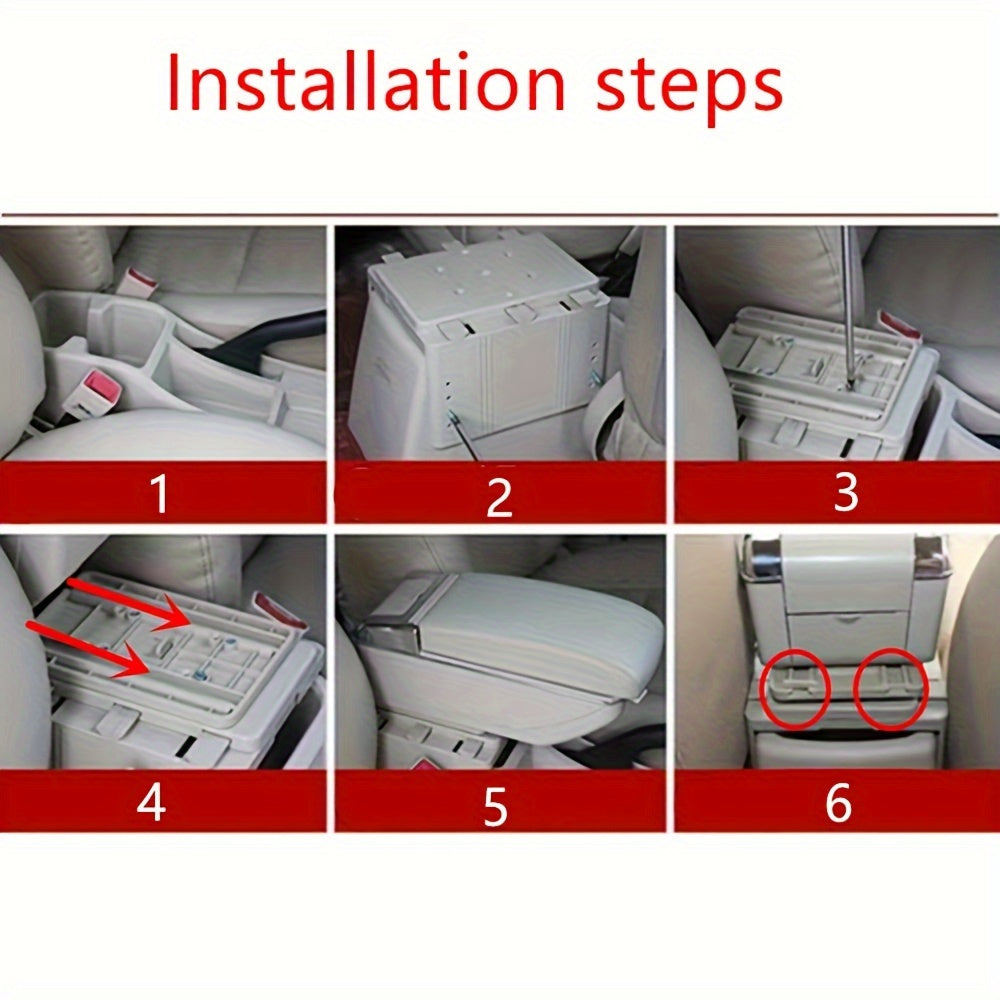 Installation steps

1

2

3

4

5

6