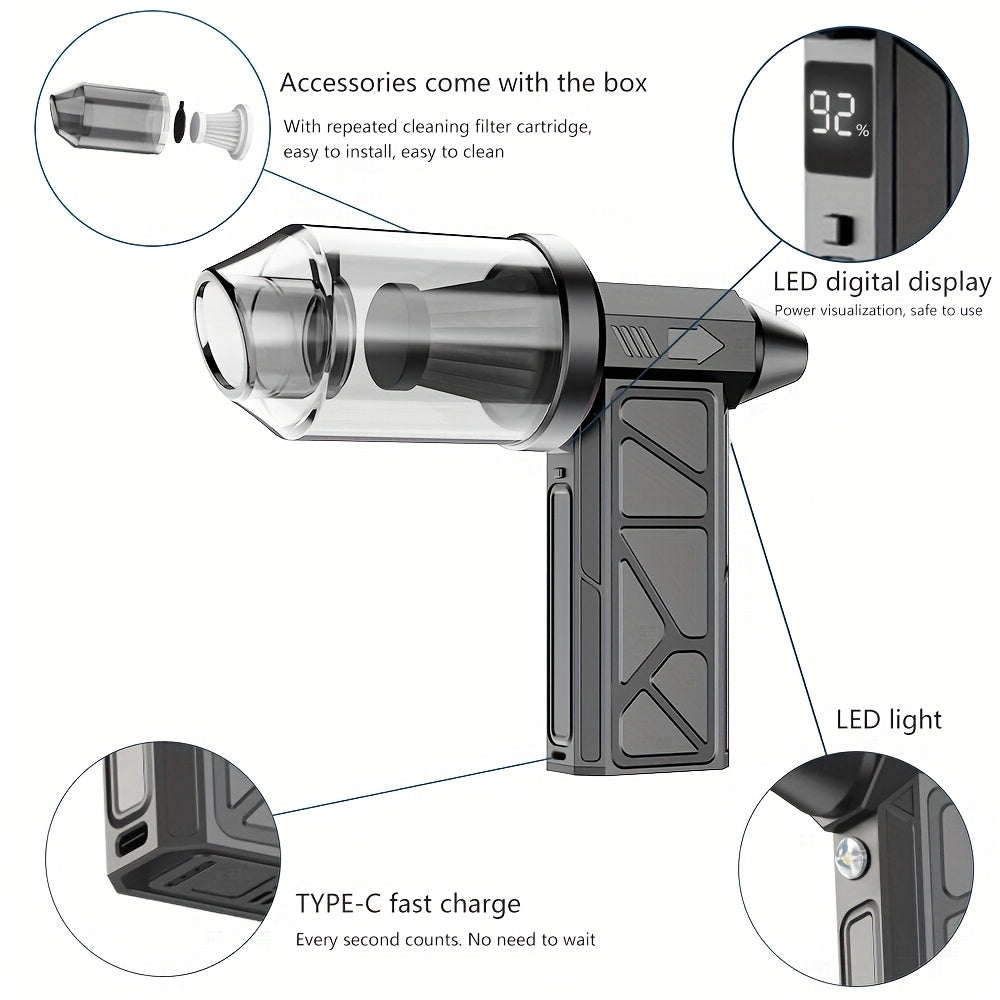 Accessories come with the box
With repeated cleaning filter cartridge, easy to install, easy to clean

92%

LED digital display
Power visualization, safe to use

LED light

TYPE-C fast charge
Every second counts. No need to wait