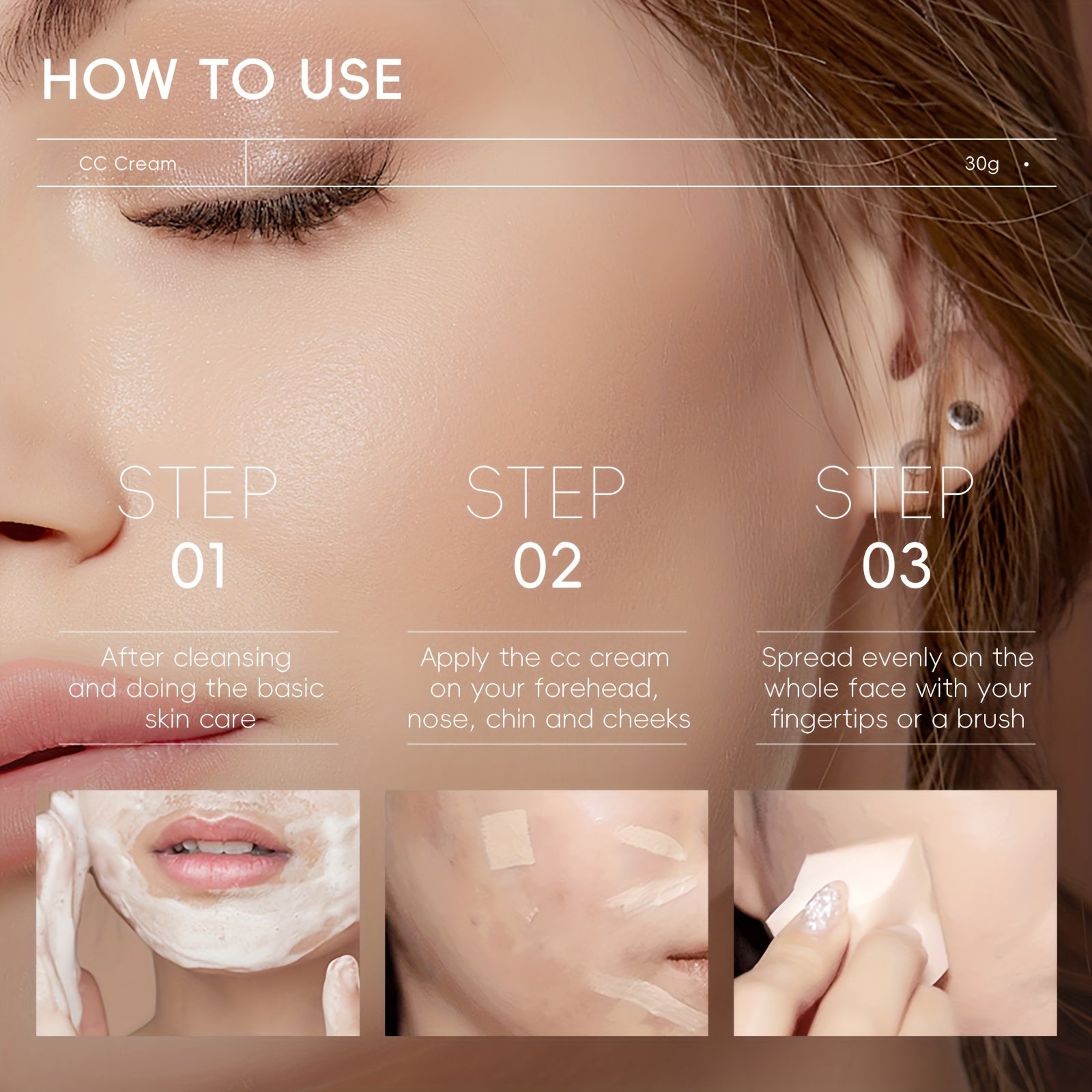 HOW TO USE

CC Cream

30g •

STEP
01

After cleansing and doing the basic skin care

STEP
02

Apply the cc cream on your forehead, nose, chin and cheeks

STEP
03

Spread evenly on the whole face with your fingertips or a brush