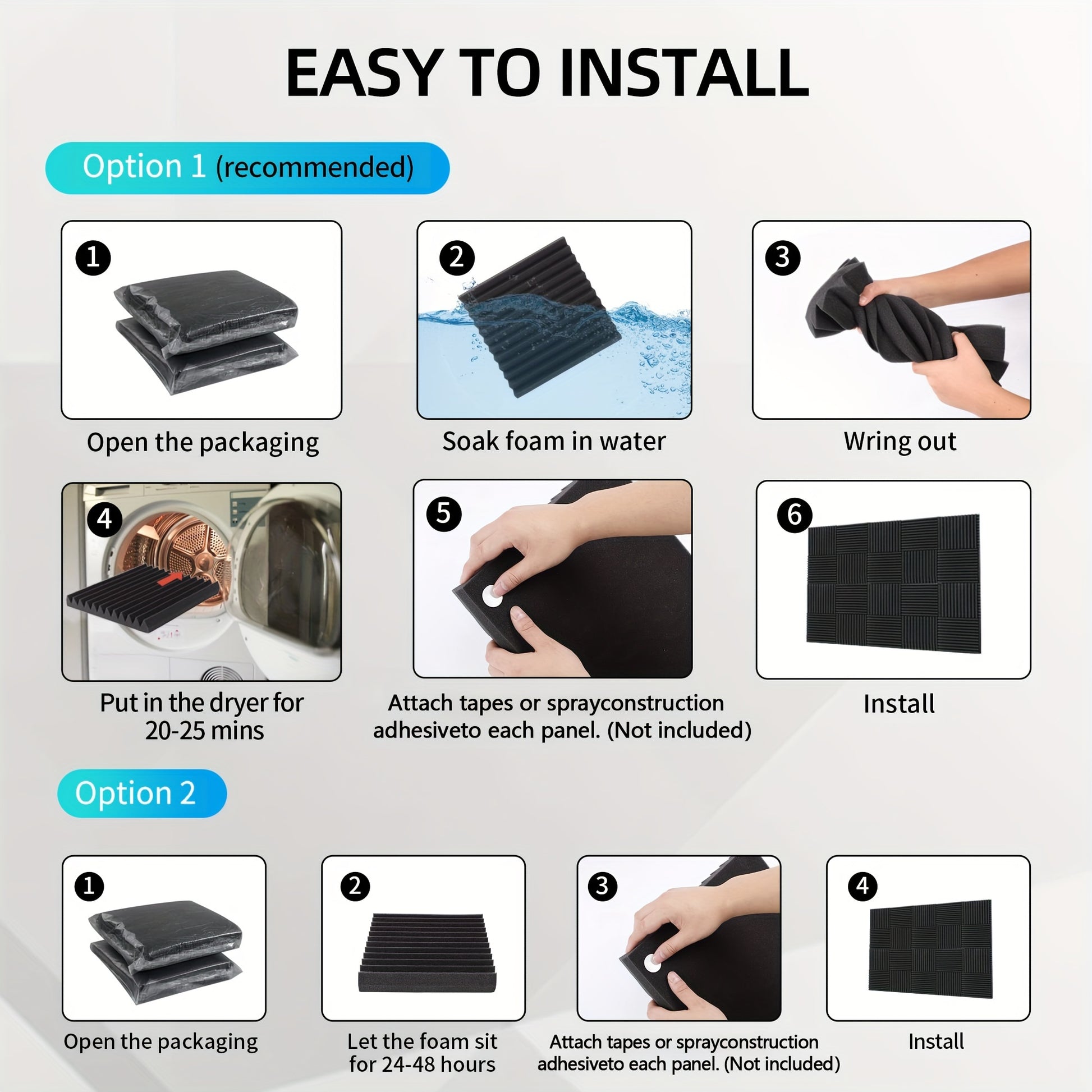 EASY TO INSTALL

Option 1 (recommended)

1
Open the packaging

2
Soak foam in water

3
Wring out

4
Put in the dryer for 20-25 mins

5
Attach tapes or sprayconstruction adhesiveto each panel. (Not included)

6
Install

Option 2

1
Open the packaging

2
Let the foam sit for 24-48 hours

3
Attach tapes or sprayconstruction adhesiveto each panel. (Not included)

4
Install