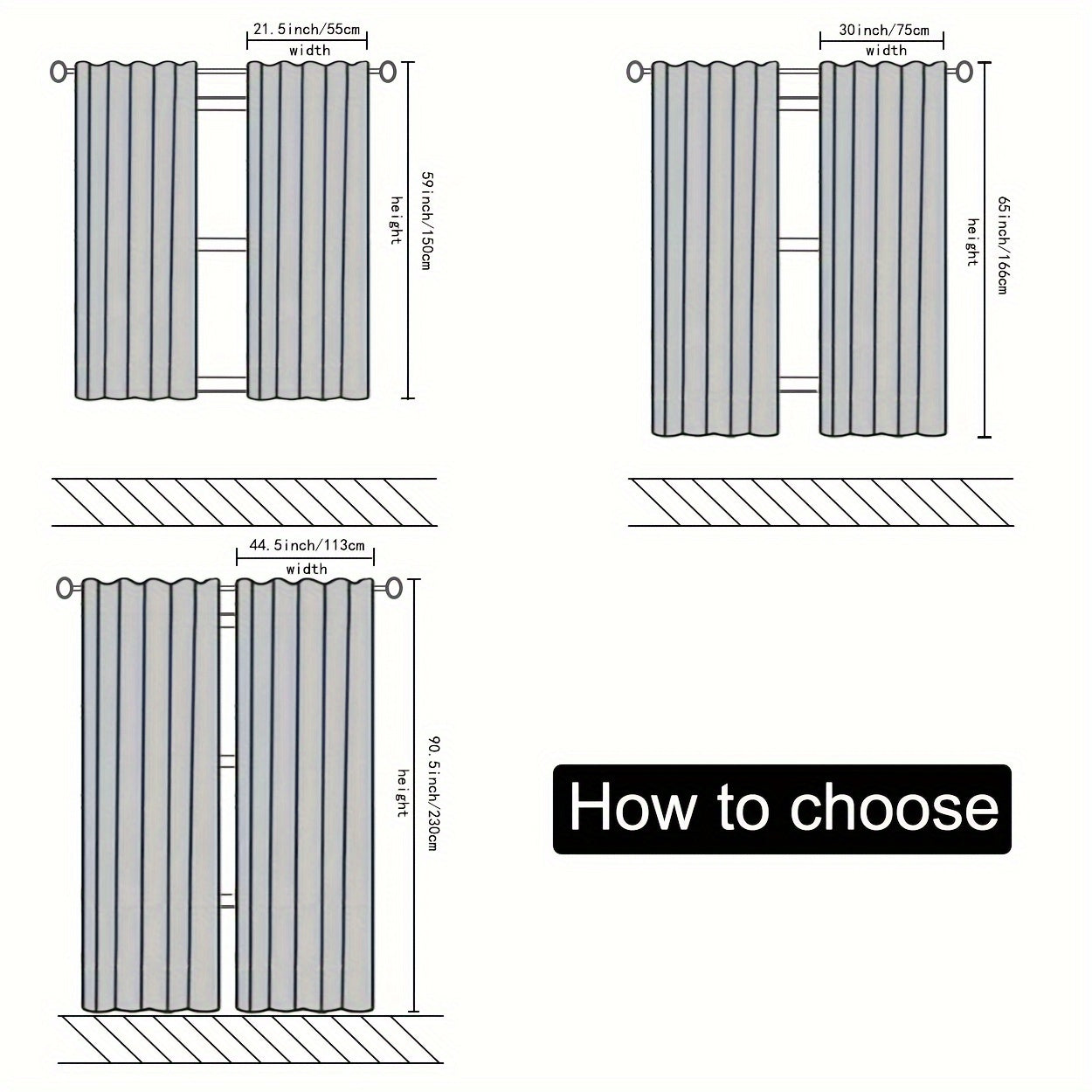 21.5inch/55cm
width
height
59inch/150cm

30inch/75cm
width
height
65inch/166cm

44.5inch/113cm
width
height
90.5inch/230cm

How to choose