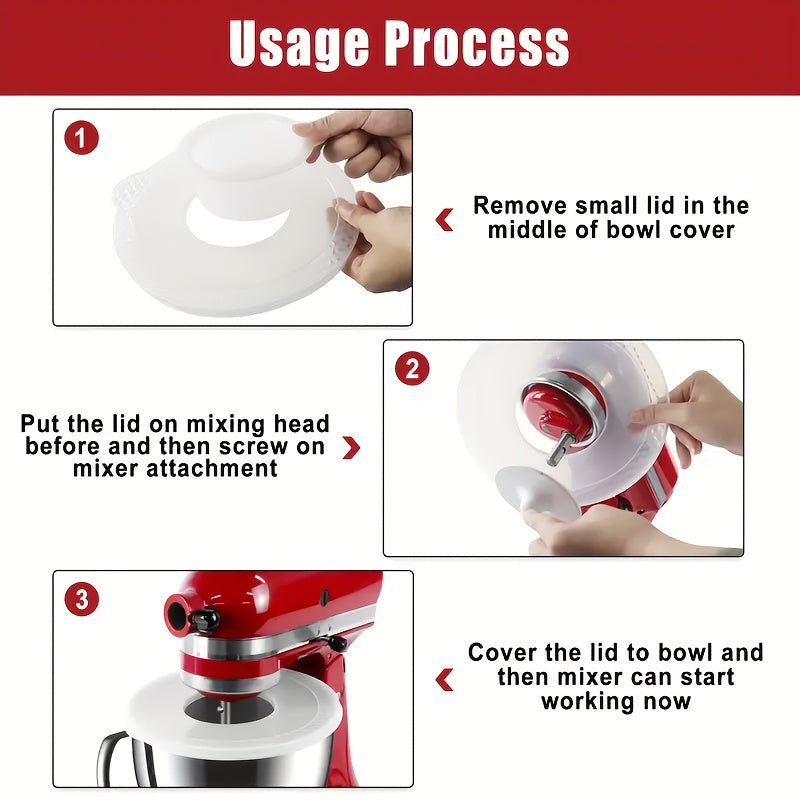 Usage Process

1

Remove small lid in the middle of bowl cover

2

Put the lid on mixing head before and then screw on mixer attachment

3

Cover the lid to bowl and then mixer can start working now