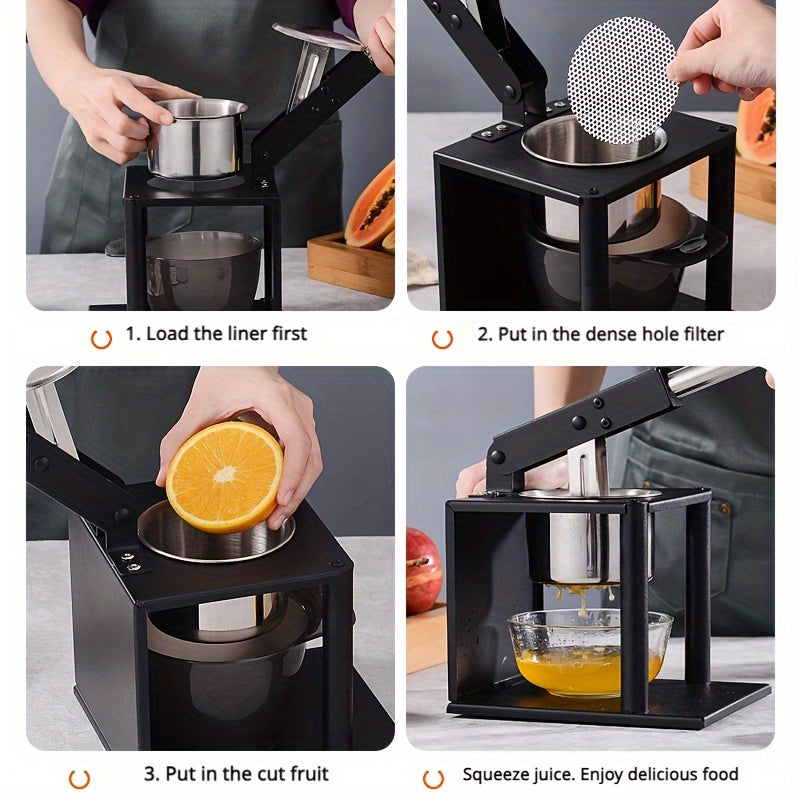 1. Load the liner first

2. Put in the dense hole filter

3. Put in the cut fruit

Squeeze juice. Enjoy delicious food