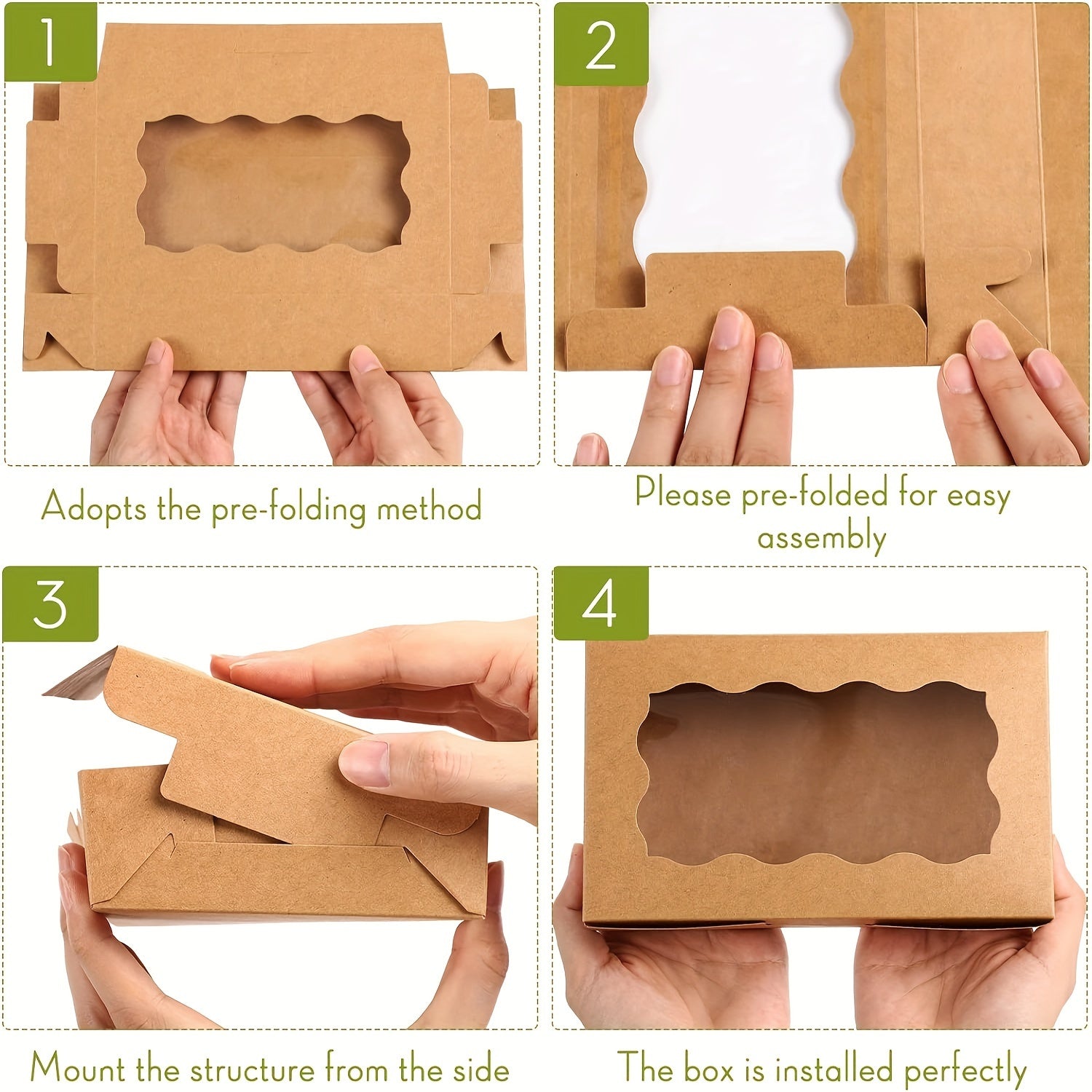 1

Adopts the pre-folding method

2

Please pre-folded for easy assembly

3

Mount the structure from the side

4

The box is installed perfectly