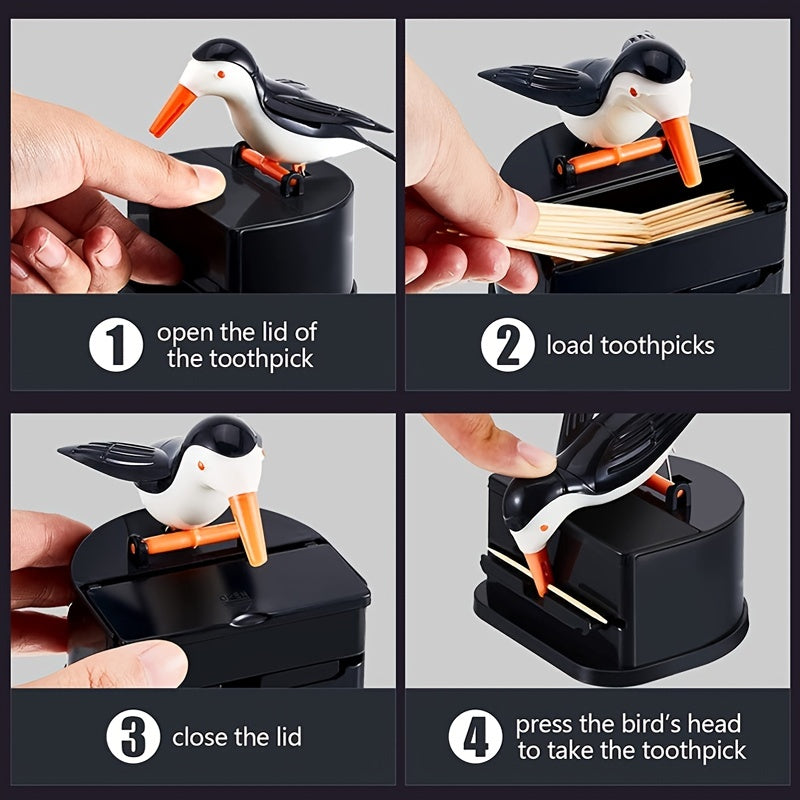 1 open the lid of the toothpick

2 load toothpicks

3 close the lid

4 press the bird's head to take the toothpick