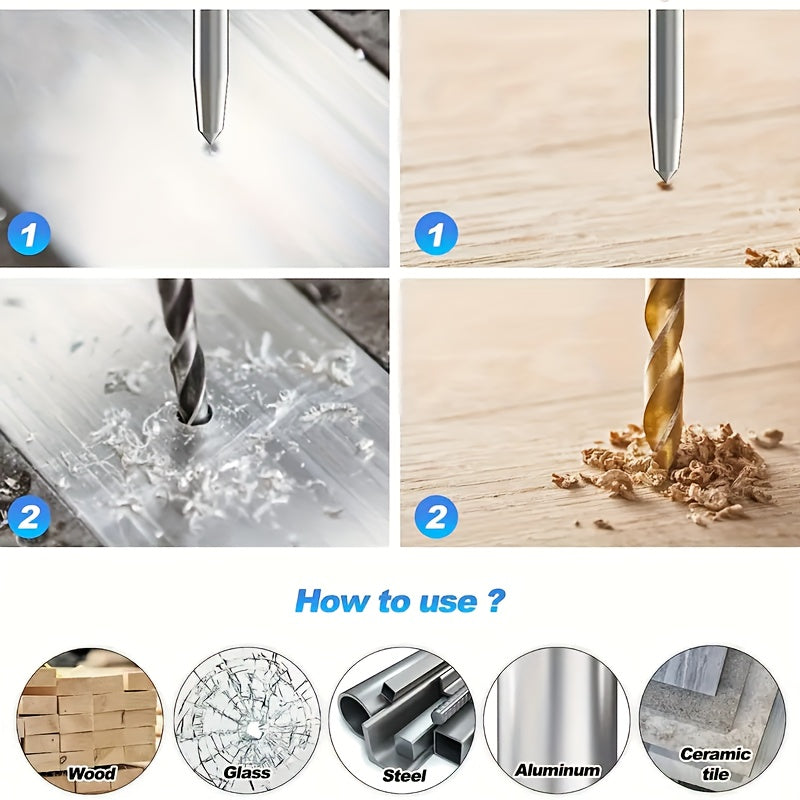 1

1

2

2

How to use ?

Wood

Glass

Steel

Aluminum

Ceramic tile