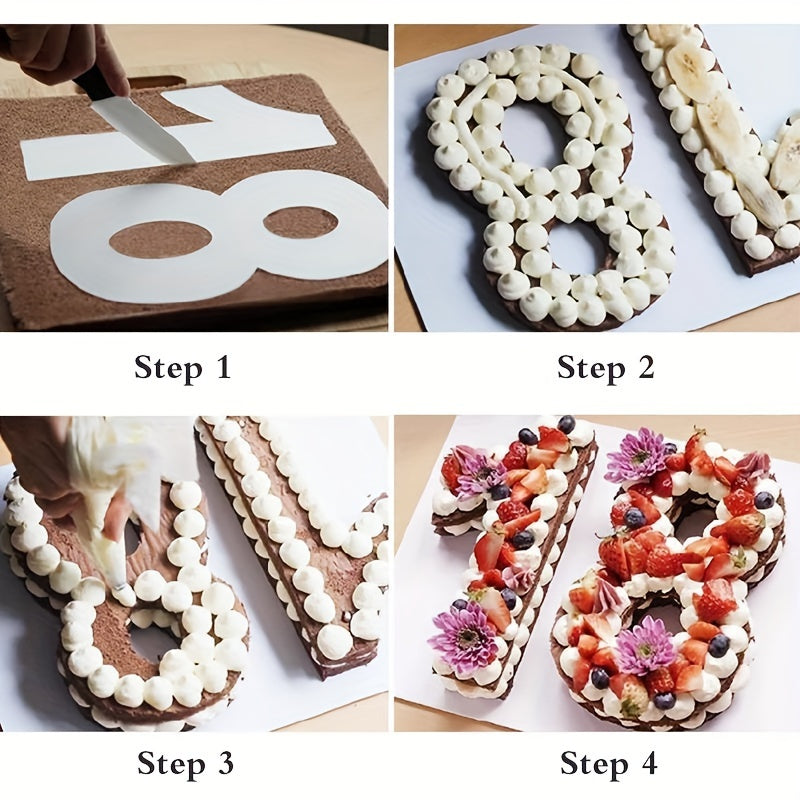 Step 1

Step 2

Step 3

Step 4