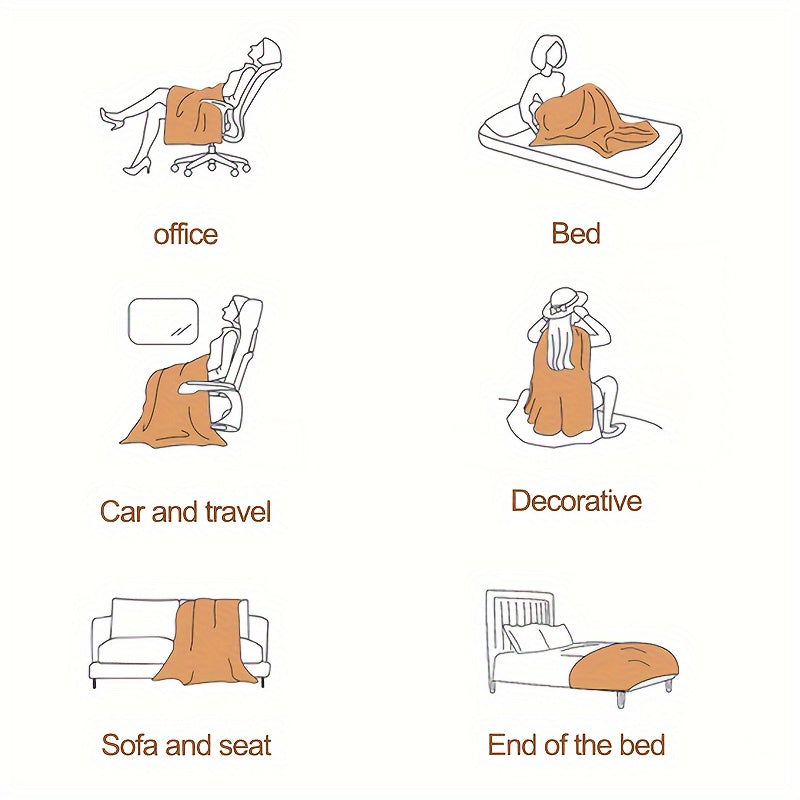 office

Bed

Car and travel

Decorative

Sofa and seat

End of the bed