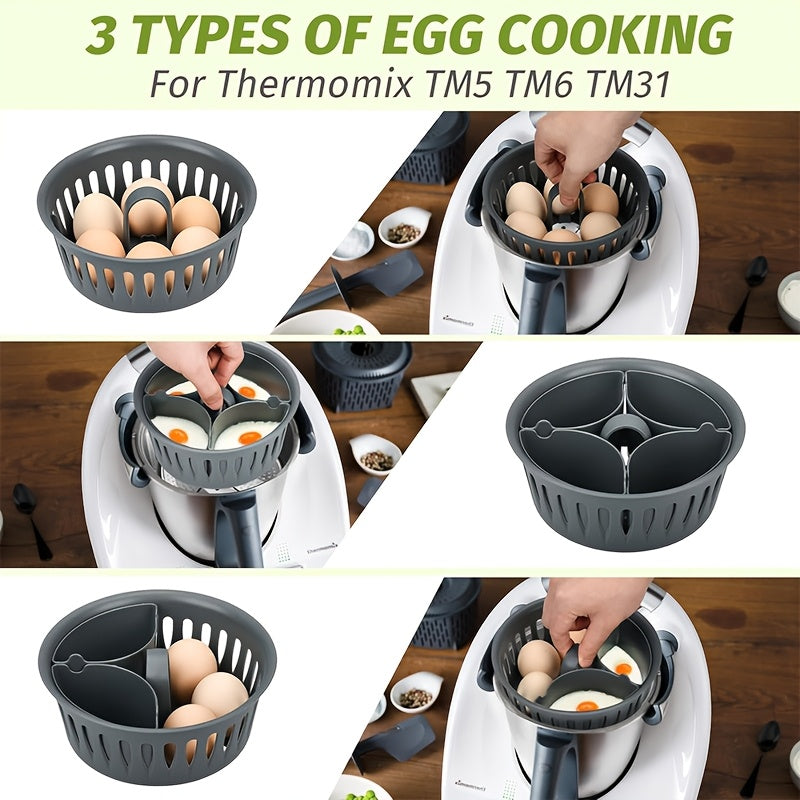 3 TYPES OF EGG COOKING
For Thermomix TM5 TM6 TM31