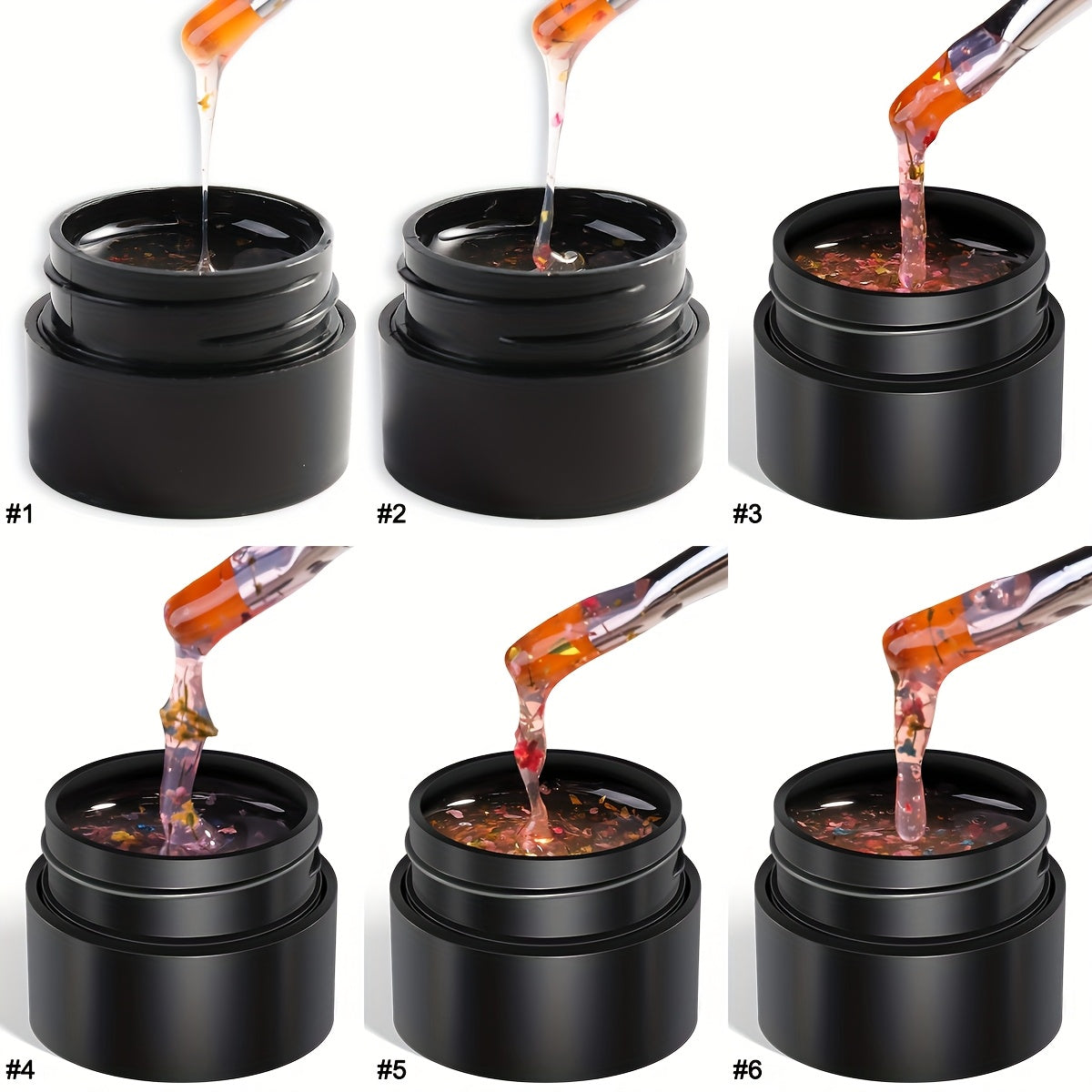 #1
#2
#3
#4
#5
#6