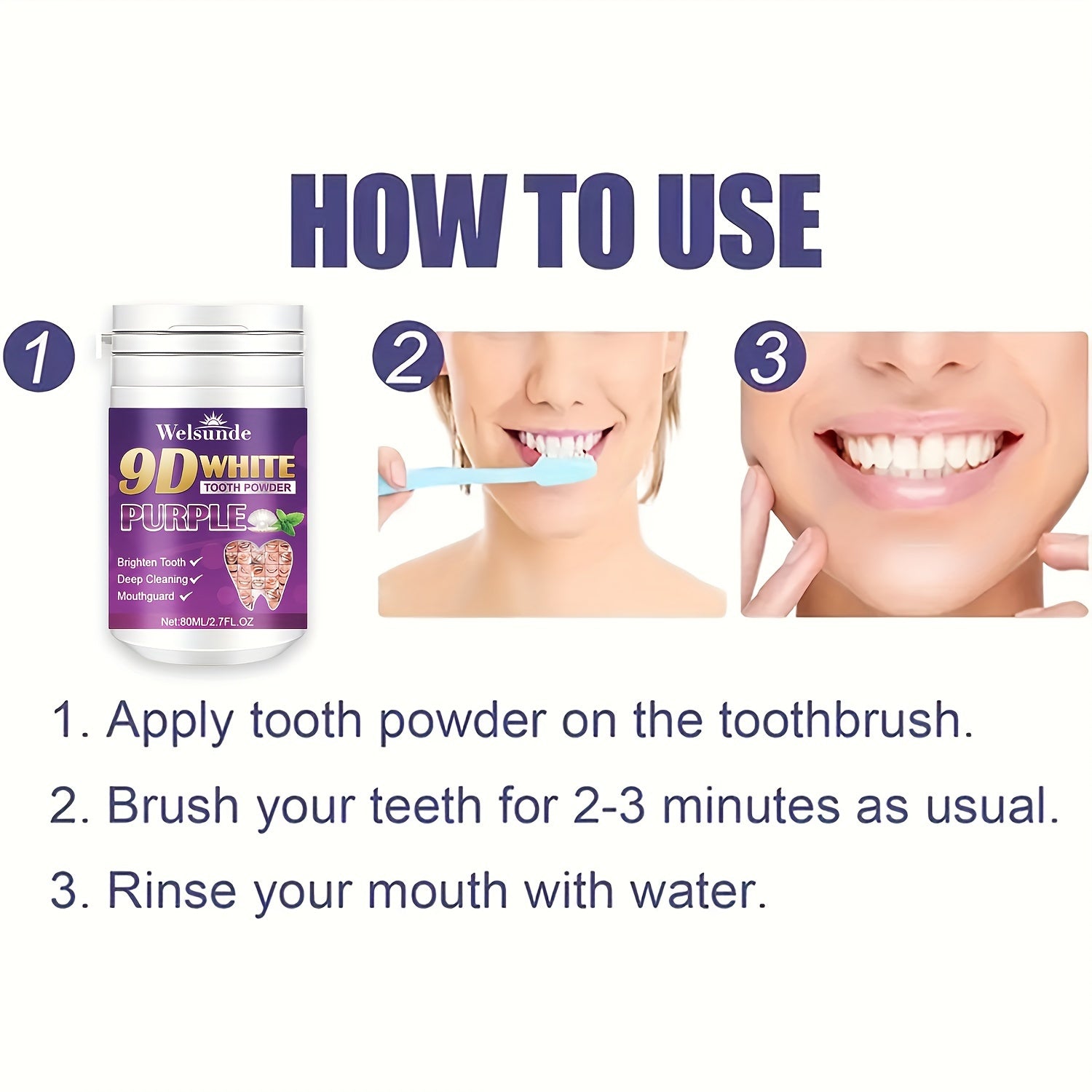 HOW TO USE

1

Welsunde
9D WHITE
TOOTH POWDER
PURPLE
Brighten Tooth ✓
Deep Cleaning ✓
Mouthguard ✓
Net:80ML/2.7FL.OZ

2

3

1. Apply tooth powder on the toothbrush.

2. Brush your teeth for 2-3 minutes as usual.

3. Rinse your mouth with water.