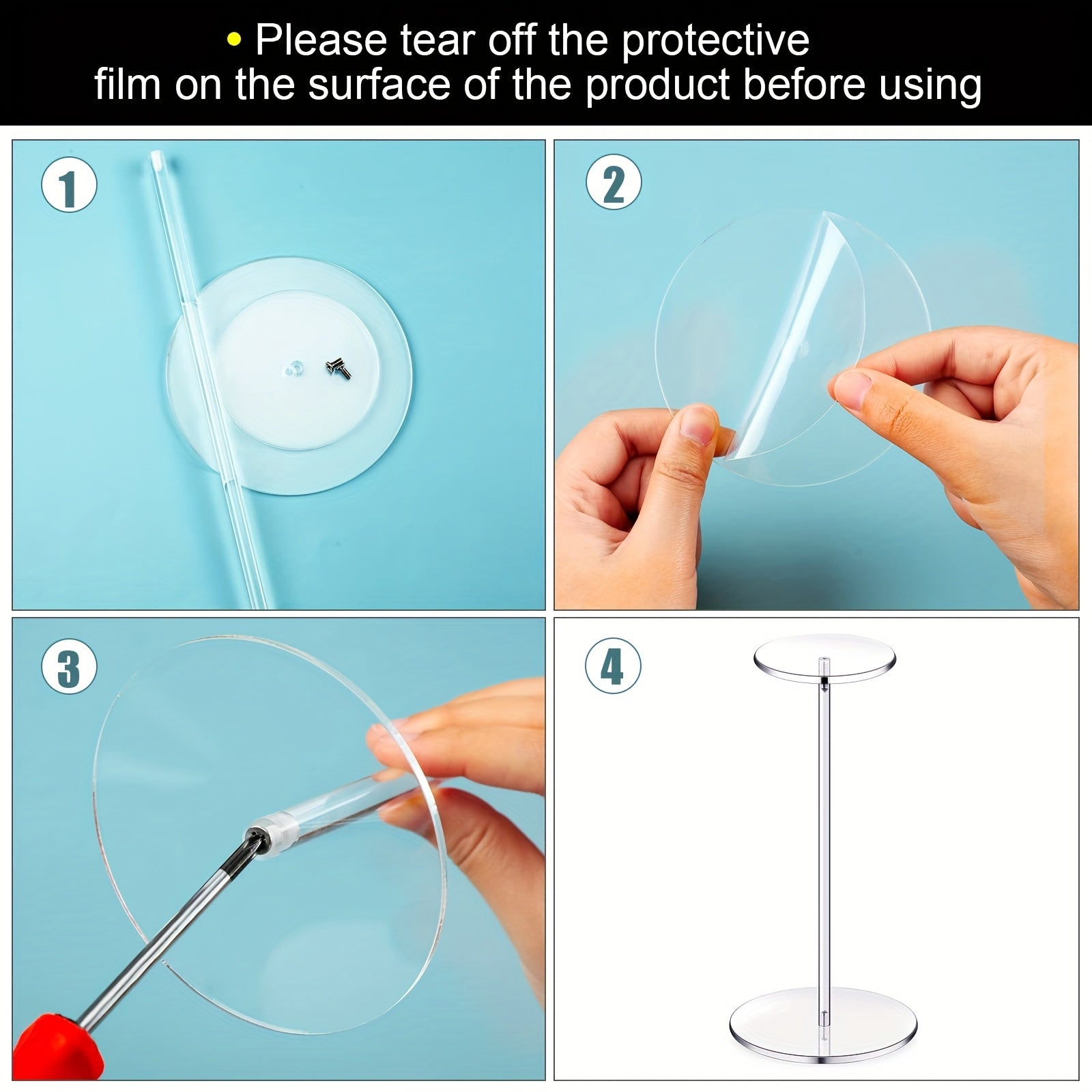 • Please tear off the protective film on the surface of the product before using

1

2

3

4