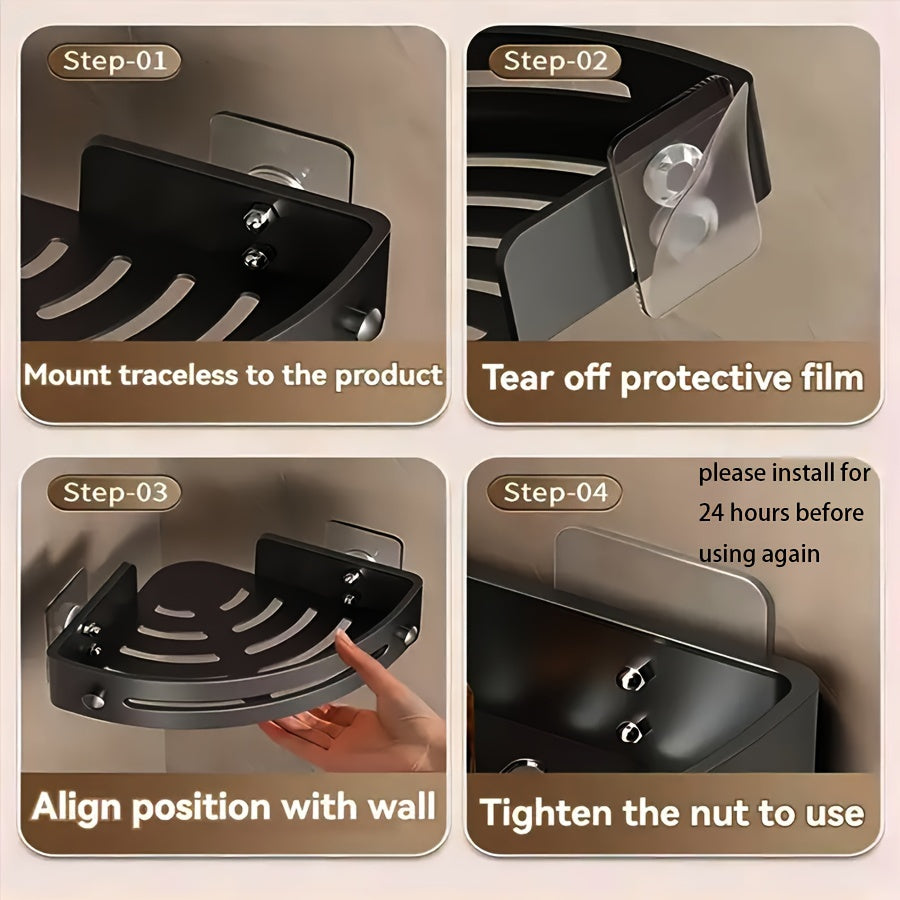 Step-01

Mount traceless to the product

Step-02

Tear off protective film

Step-03

Align position with wall

Step-04

please install for 24 hours before using again

Tighten the nut to use