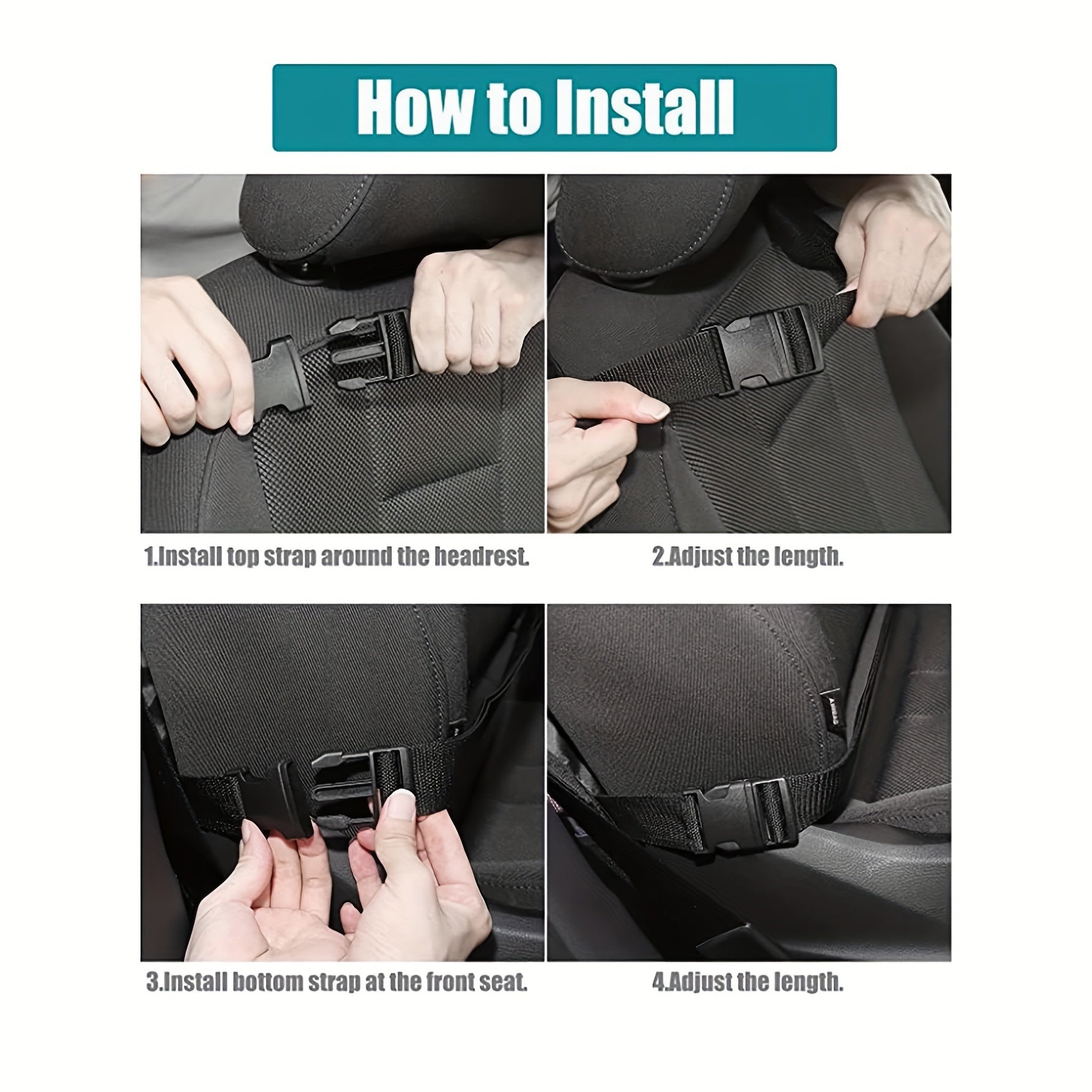 How to Install

1.Install top strap around the headrest.

2.Adjust the length.

3.Install bottom strap at the front seat.

4.Adjust the length.