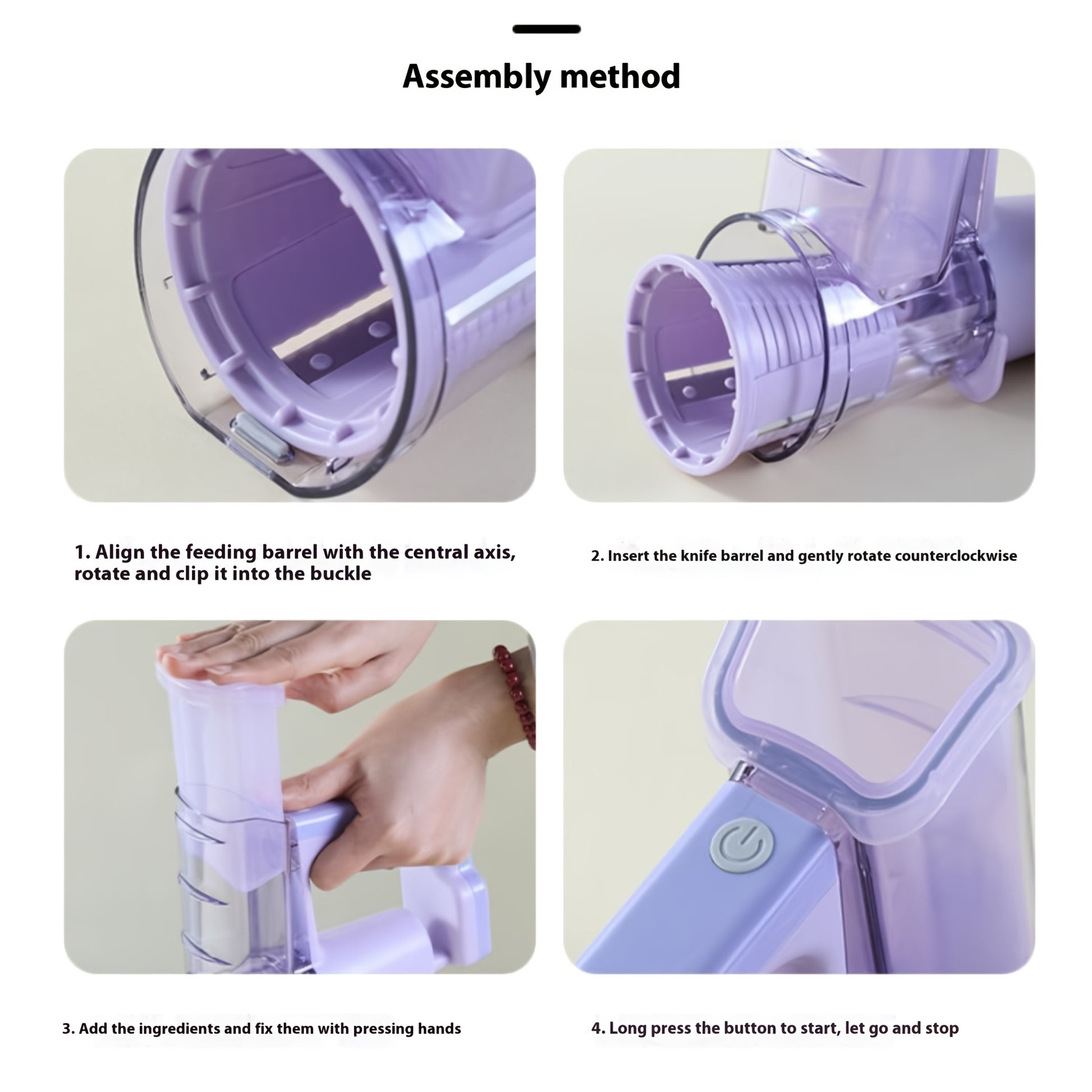 Assembly method

1. Align the feeding barrel with the central axis, rotate and clip it into the buckle

2. Insert the knife barrel and gently rotate counterclockwise

3. Add the ingredients and fix them with pressing hands

4. Long press the button to start, let go and stop