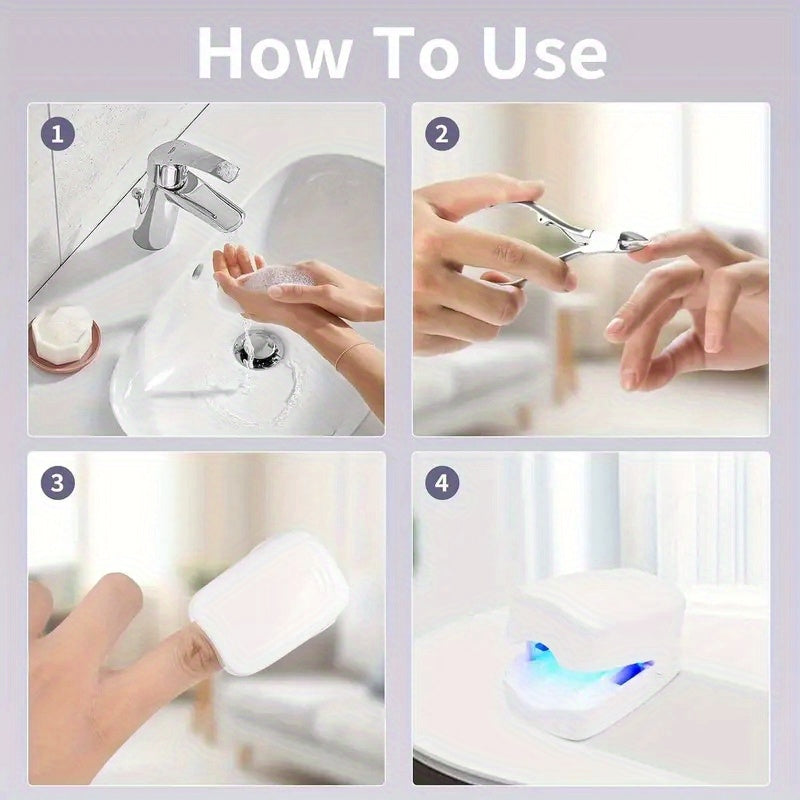 How To Use

1

2

3

4