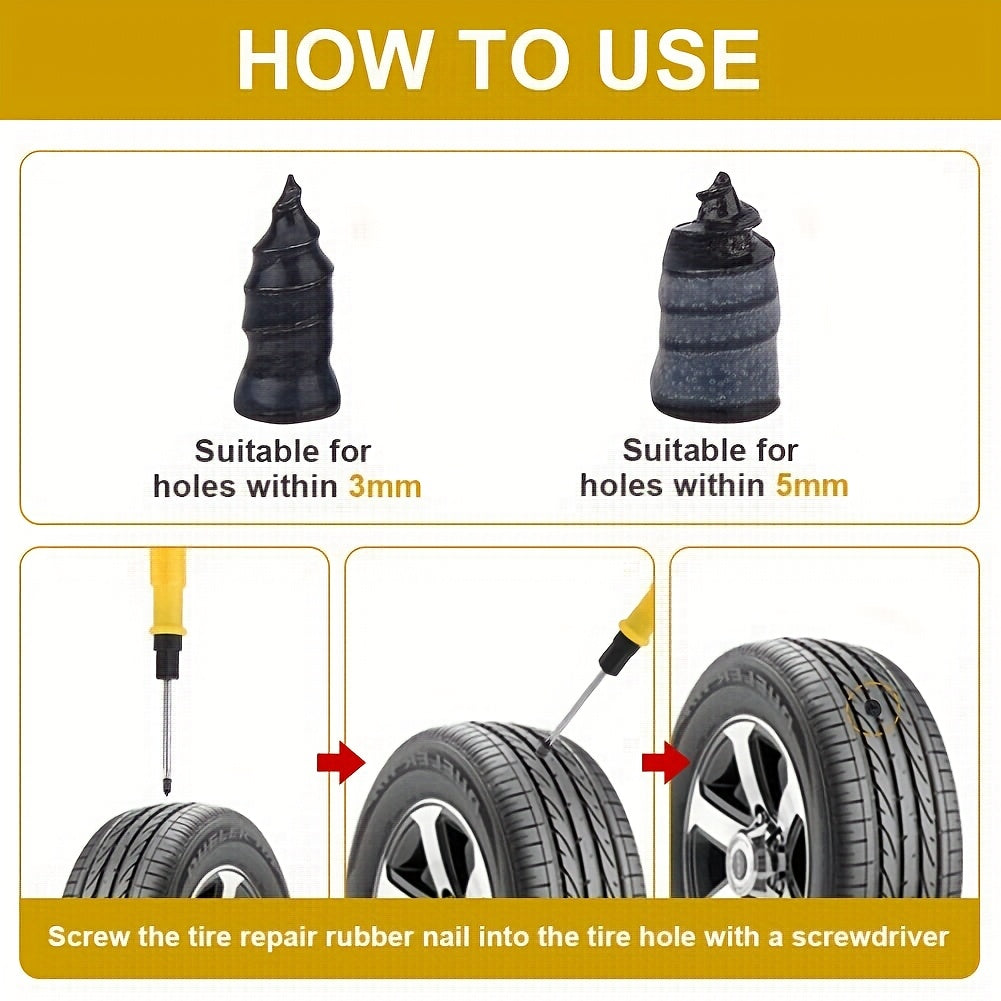 HOW TO USE

Suitable for holes within 3mm

Suitable for holes within 5mm

Screw the tire repair rubber nail into the tire hole with a screwdriver