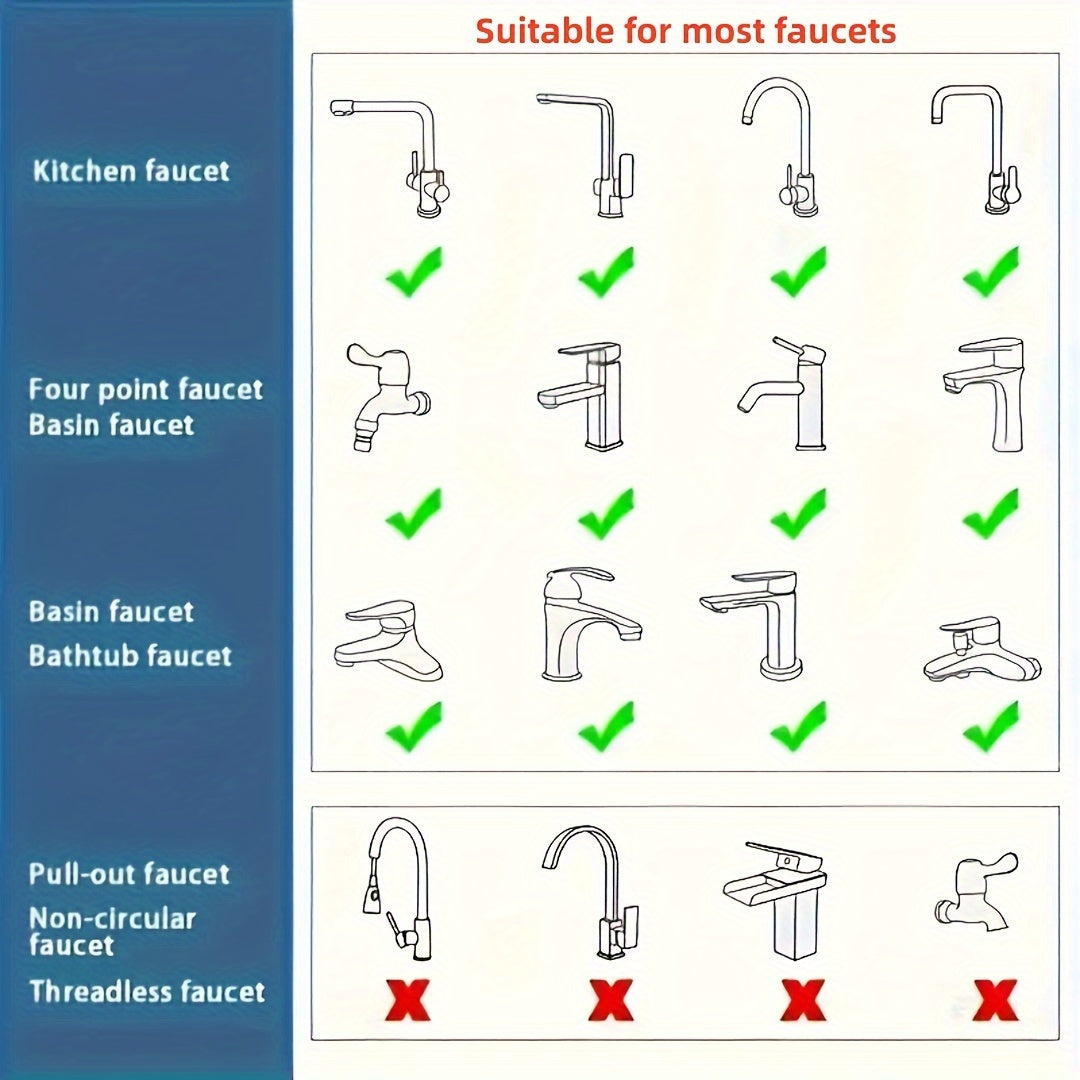 Suitable for most faucets

Kitchen faucet

Four point faucet
Basin faucet

Basin faucet
Bathtub faucet

Pull-out faucet
Non-circular faucet
Threadless faucet